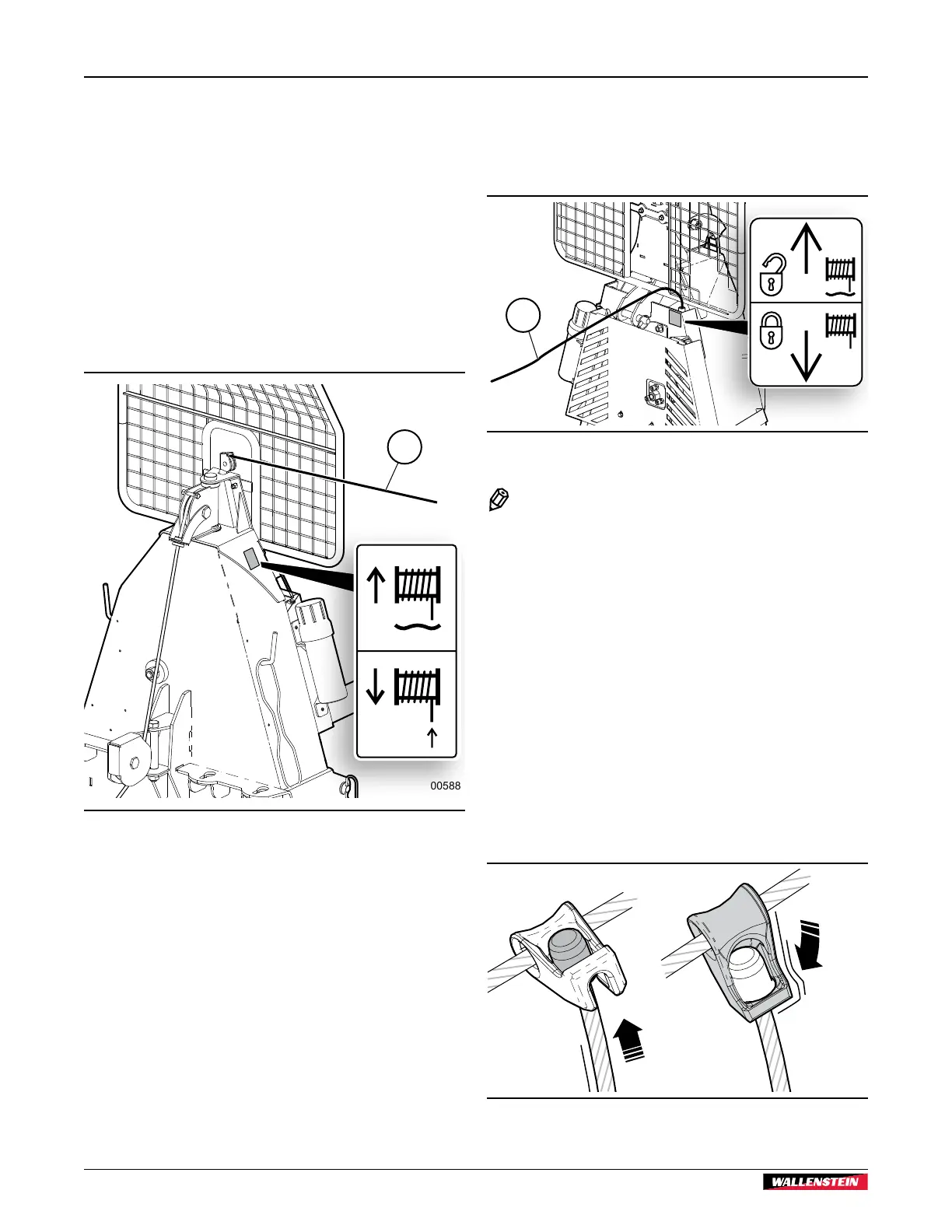 00588

WALLENSTEIN