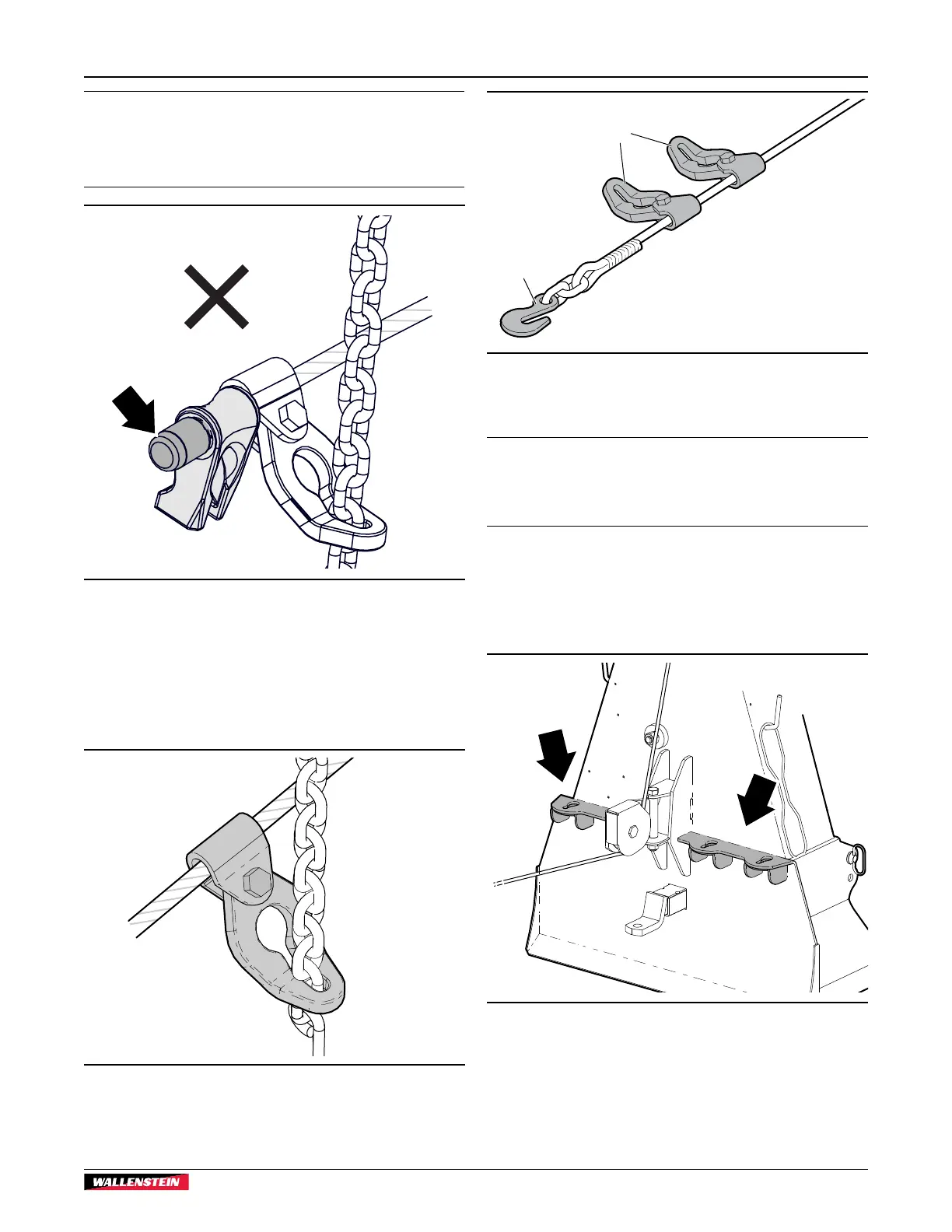 WALLENSTEIN