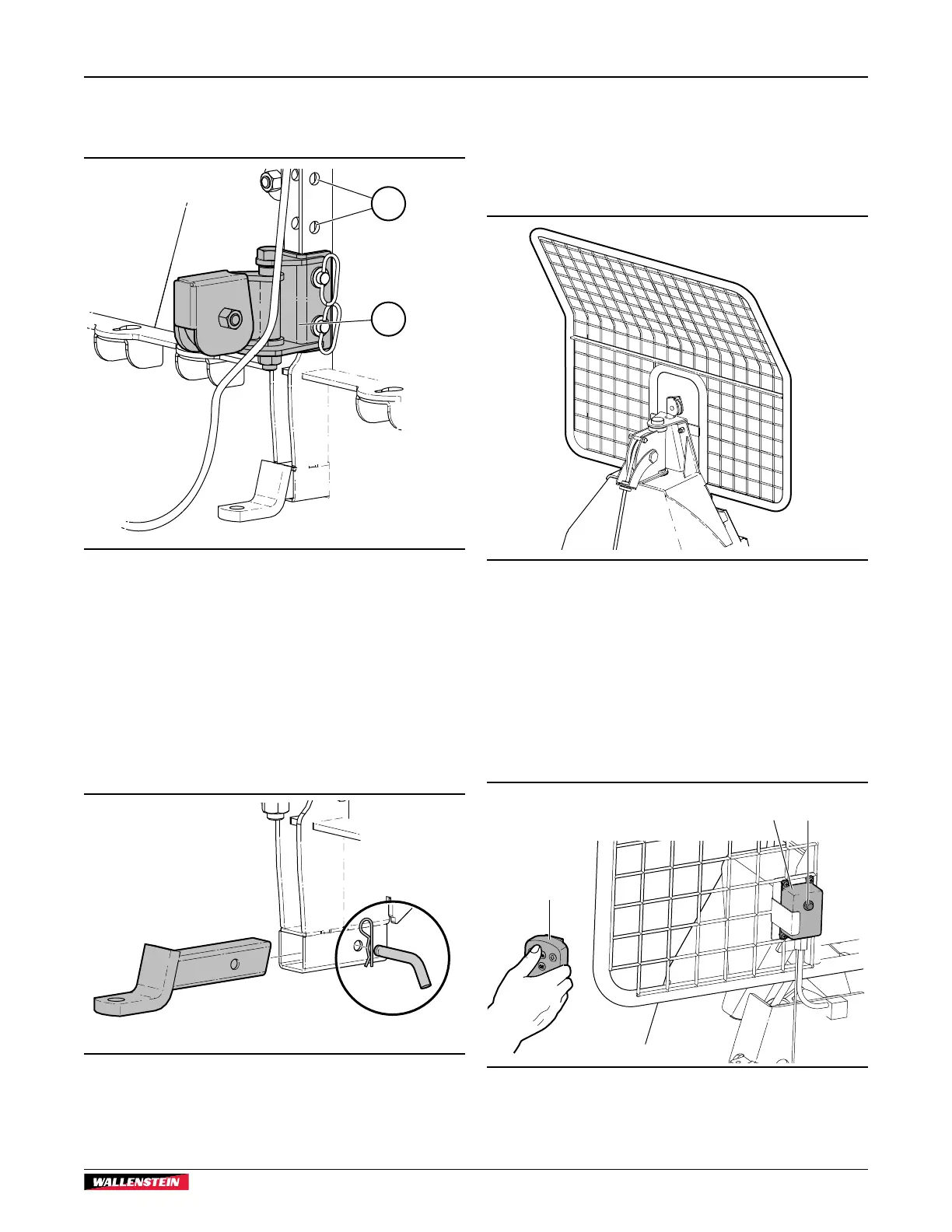 WALLENSTEIN