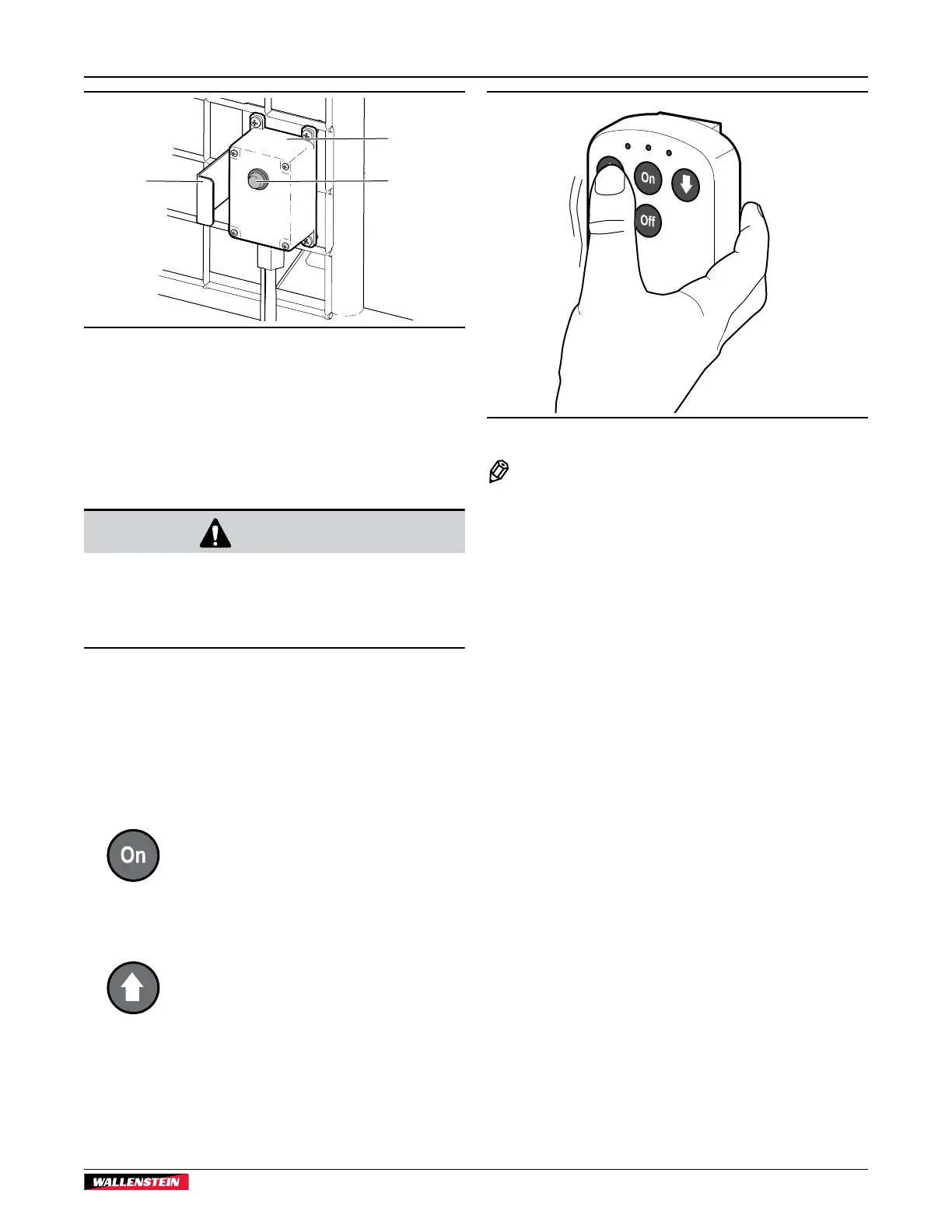 On

Off

On

WALLENSTEIN