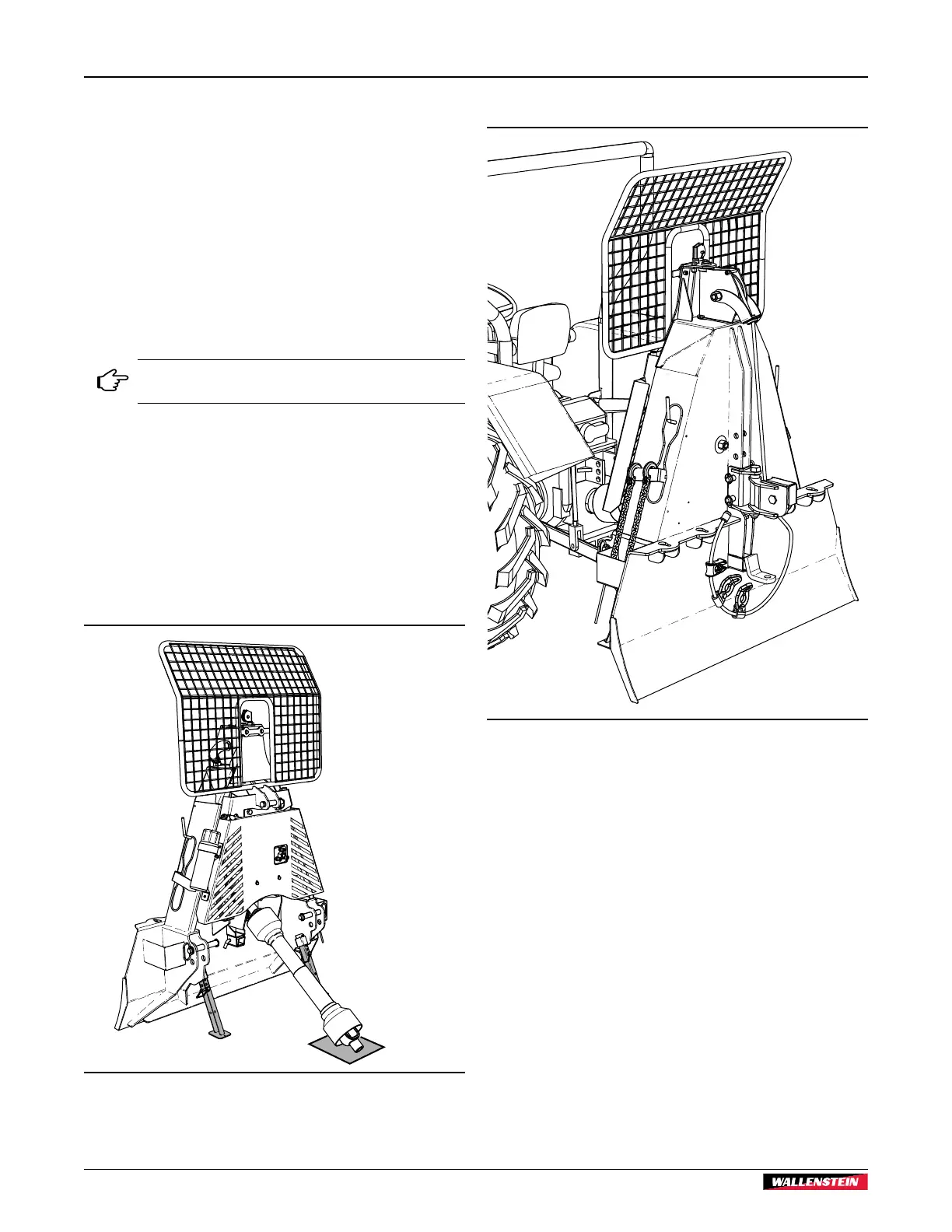 WALLENSTEIN