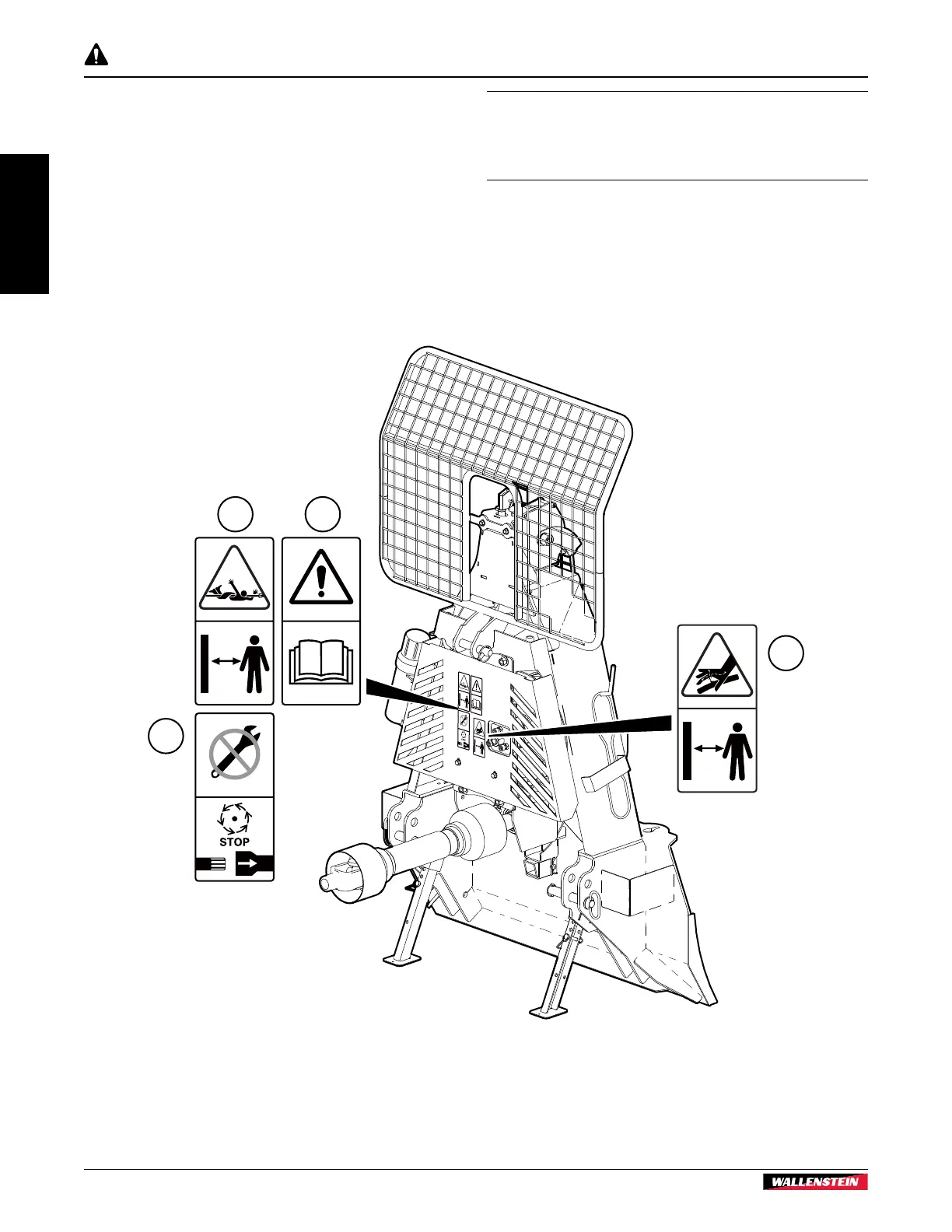 STOP

WALLENSTEIN