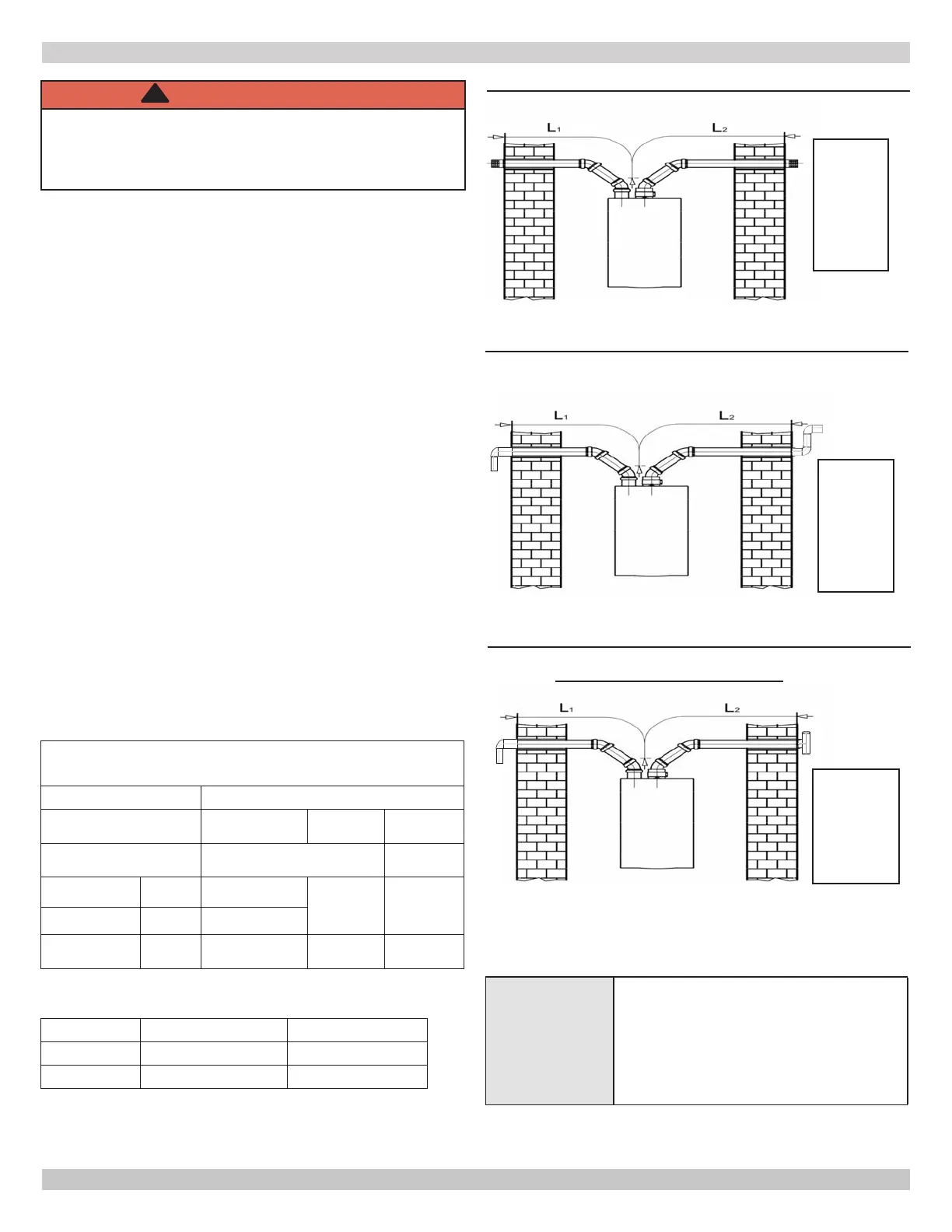 $L_1$

$L_2$

$L_1$

$L_2$

$L_1$

$L_2$