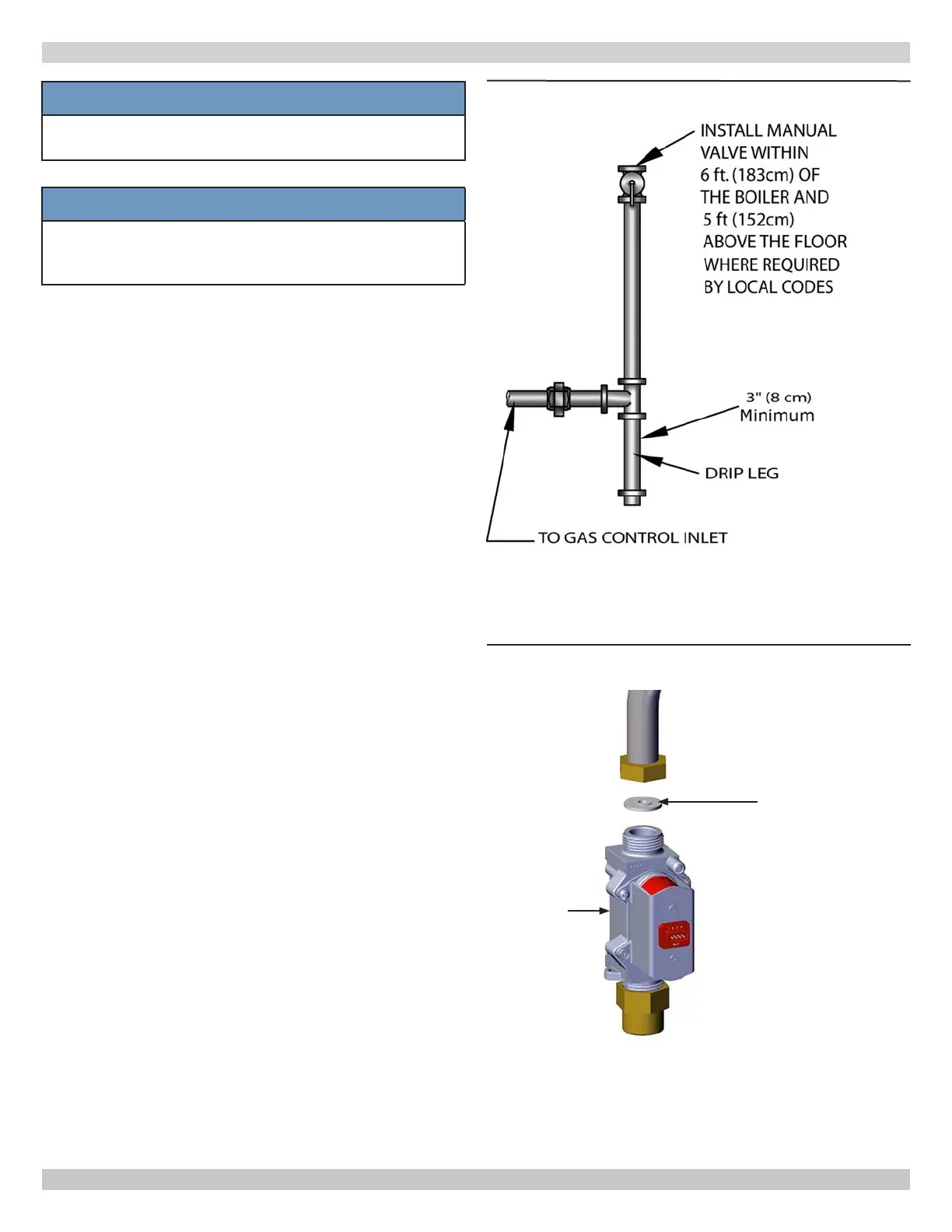 INSTALL MANUAL VALVE WITHIN 6 ft. (183cm) OF THE BOILER AND 5 ft (152cm) ABOVE THE FLOOR WHERE REQUIRED BY LOCAL CODES

3" (8 cm) Minimum

DRIP LEG

TO GAS CONTROL INLET