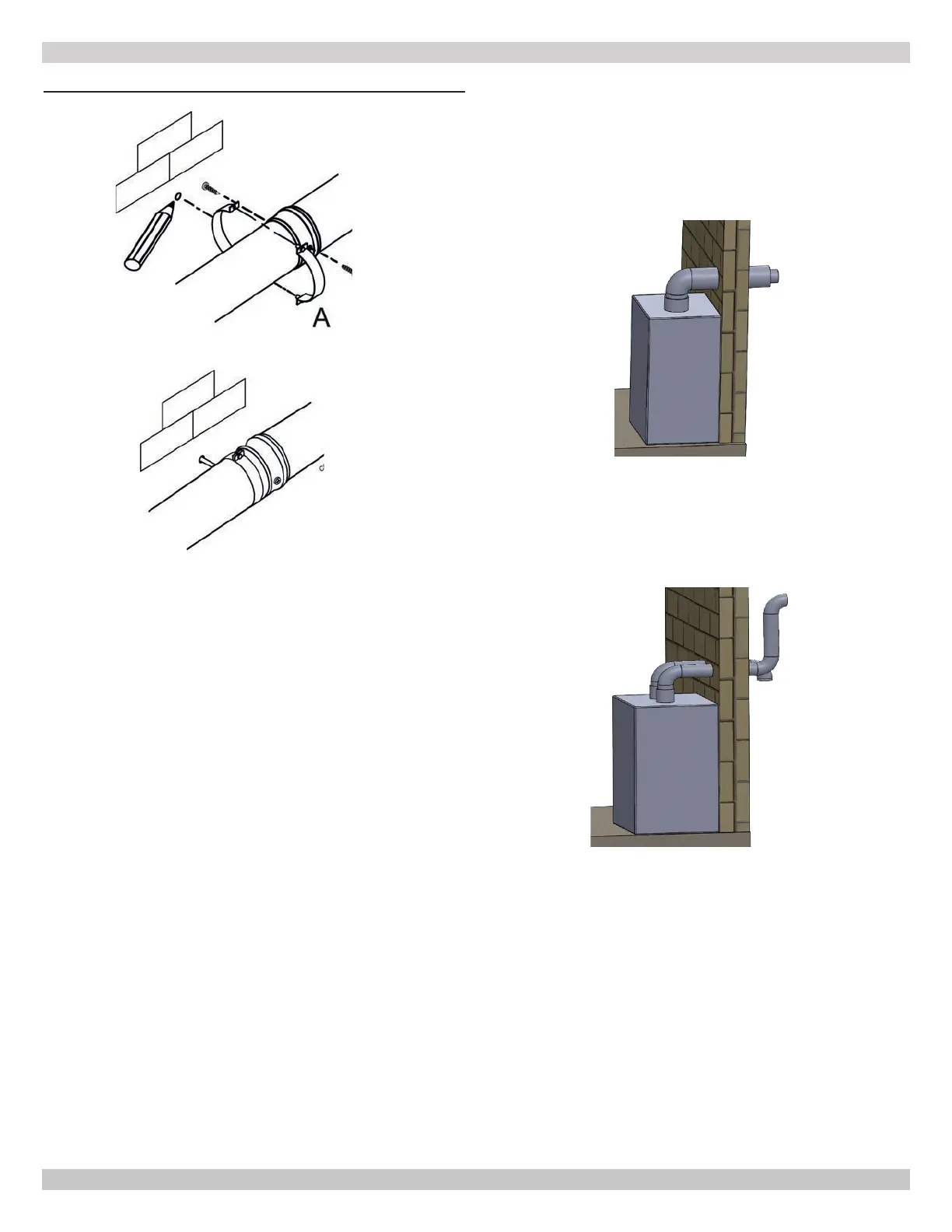 A