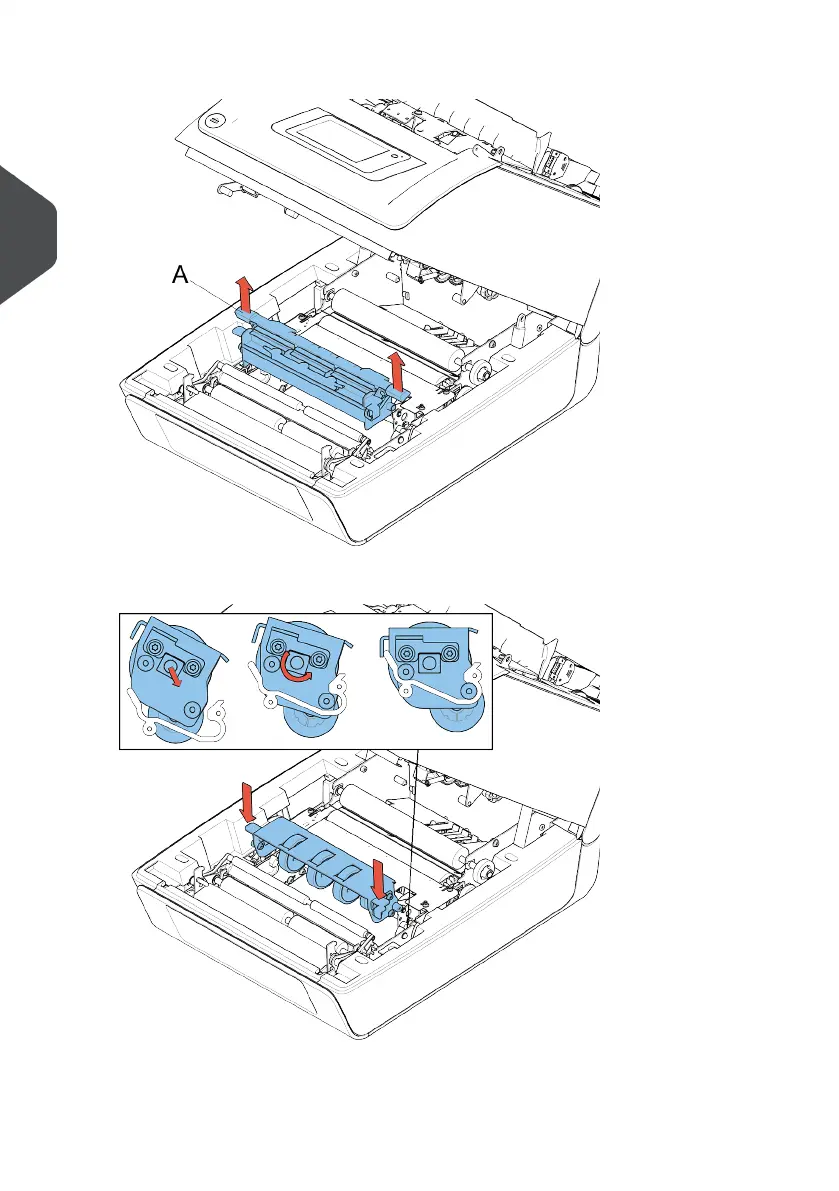 A