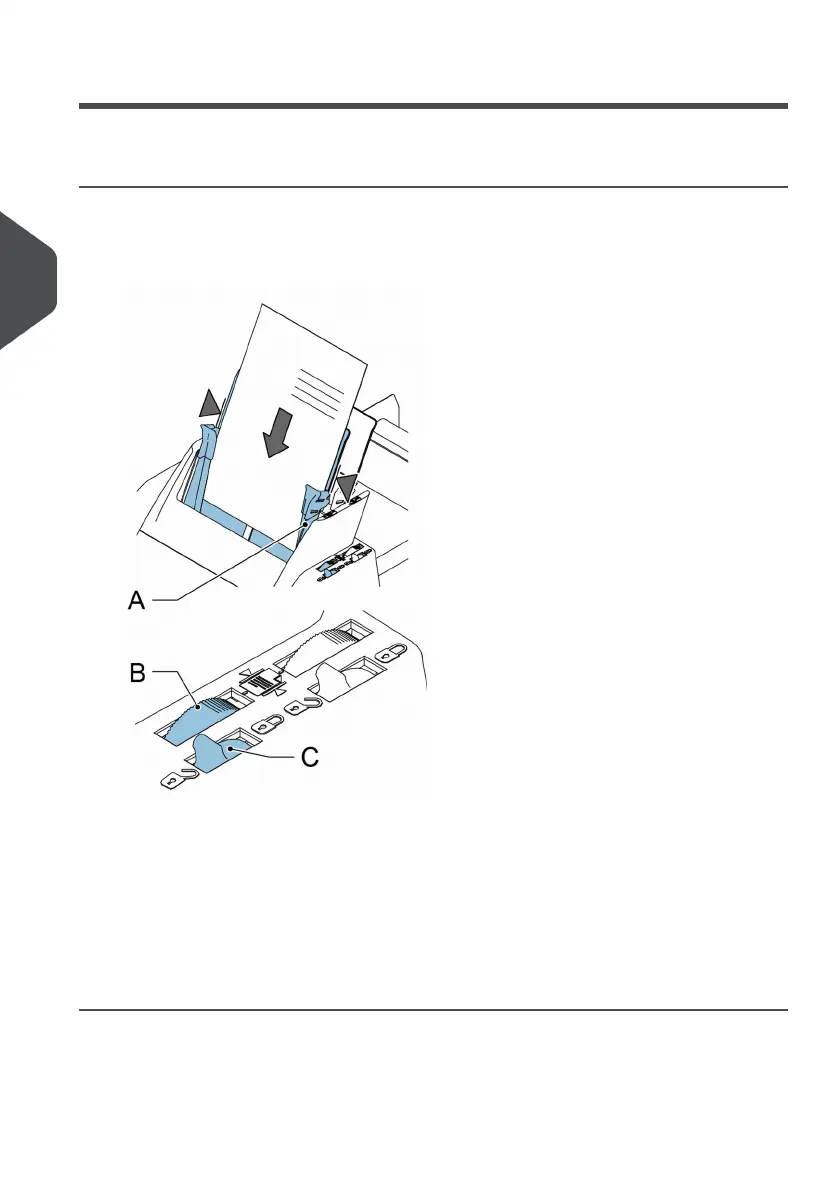 A

B

C