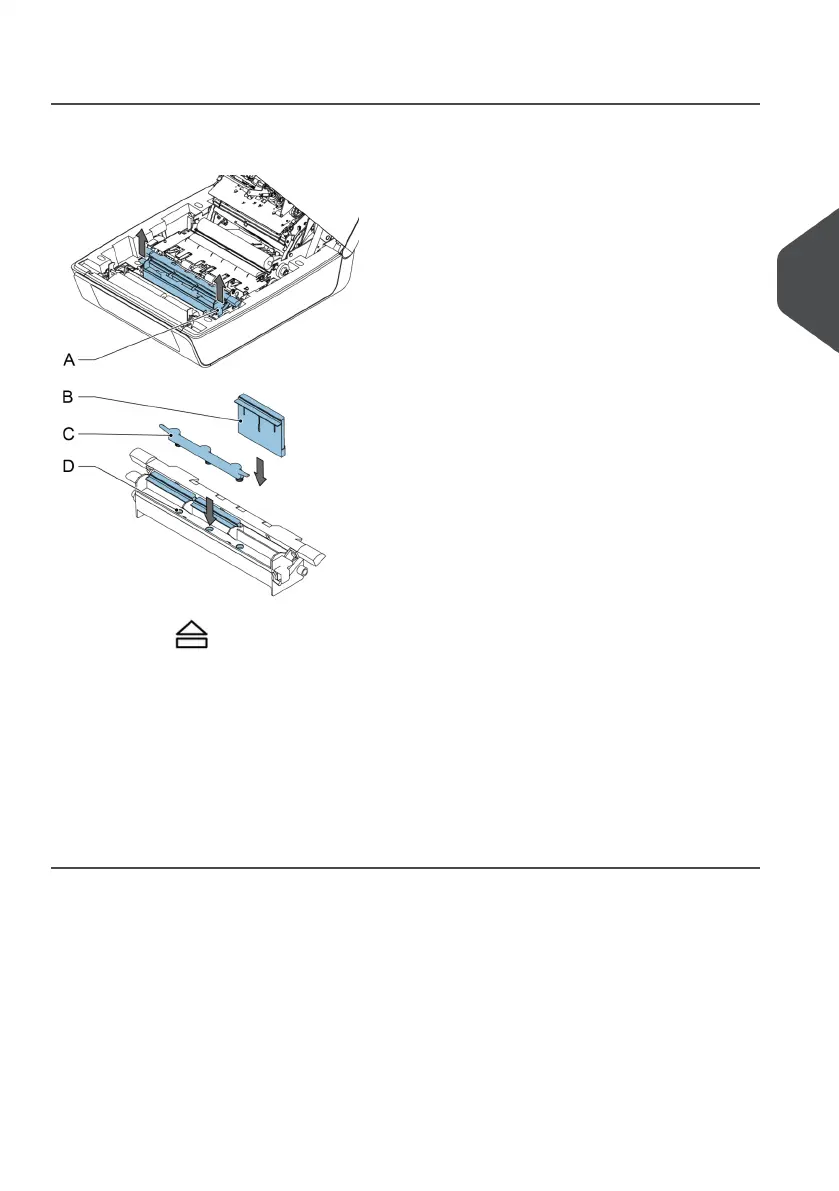 A

B

C

D