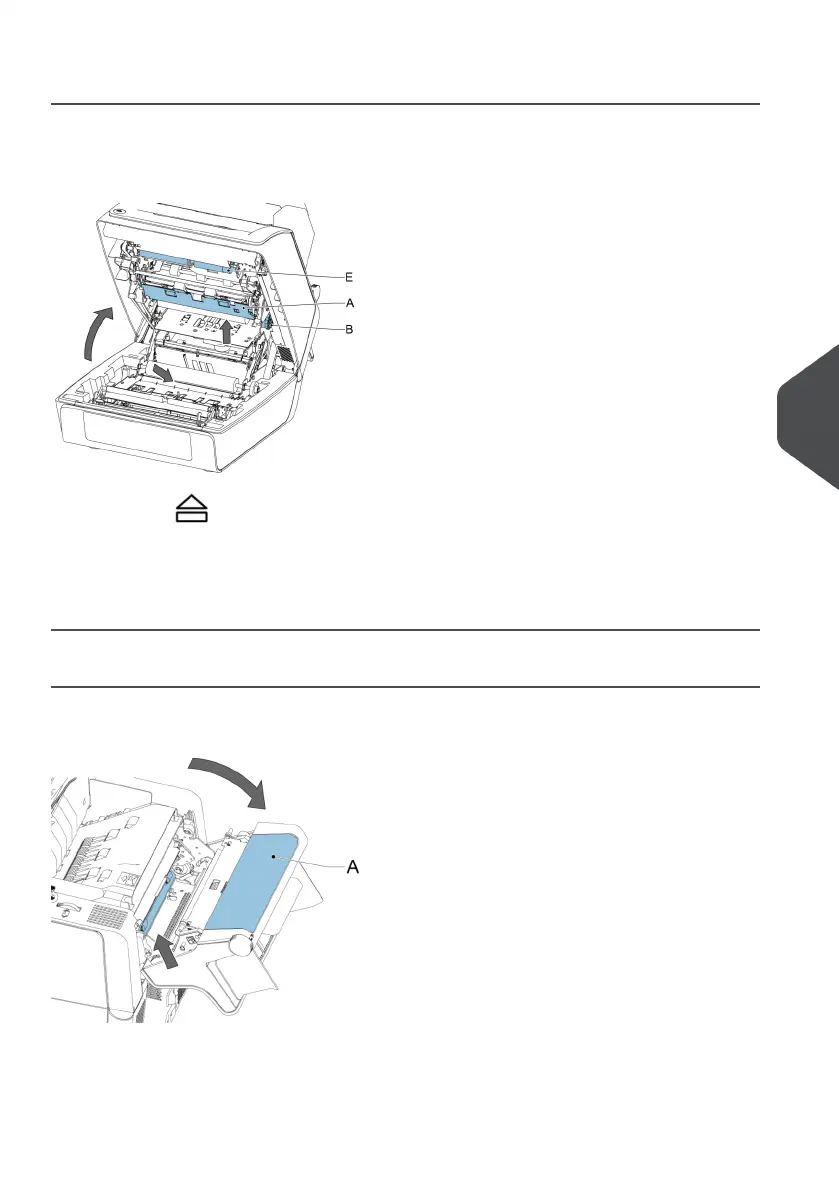 E

A

B

A