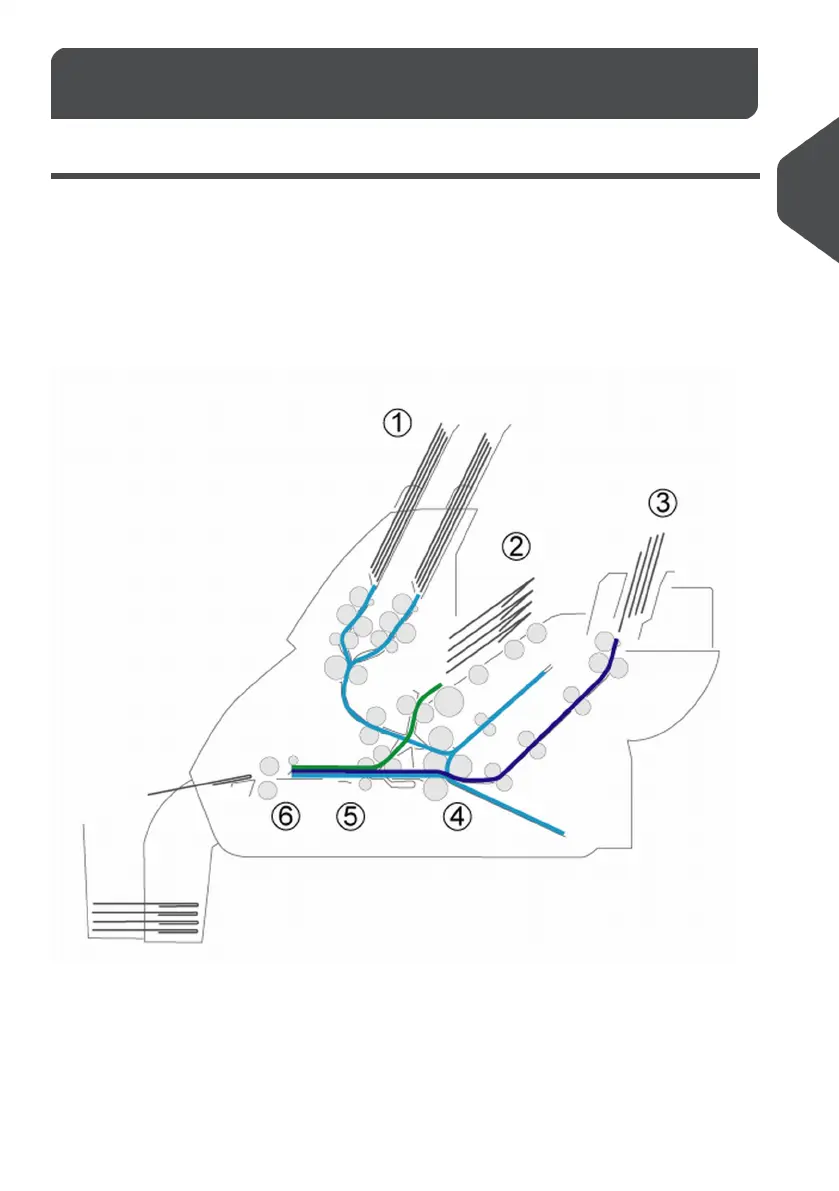 ①
②
③
⑥
⑤
④