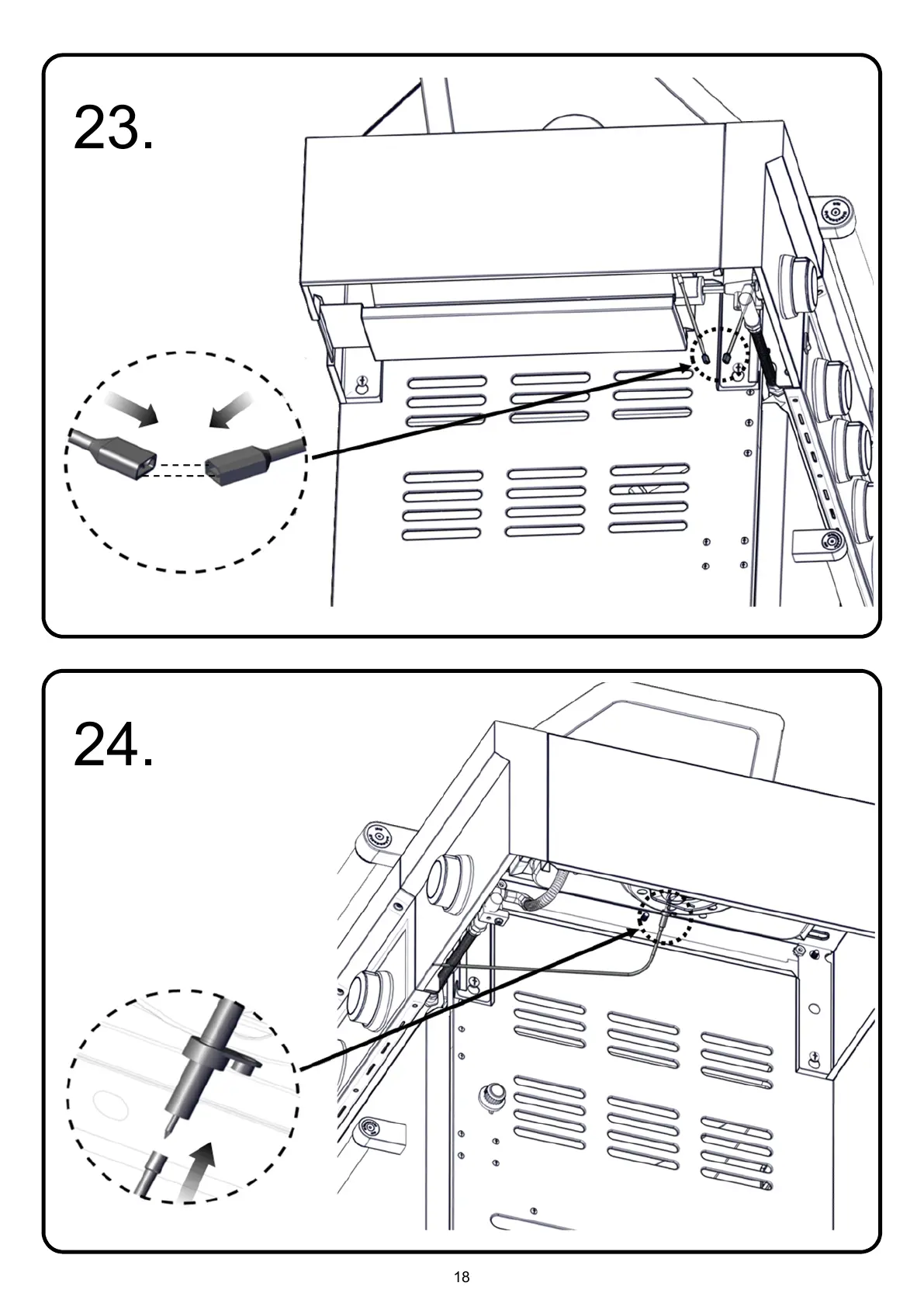 23.

24.

18