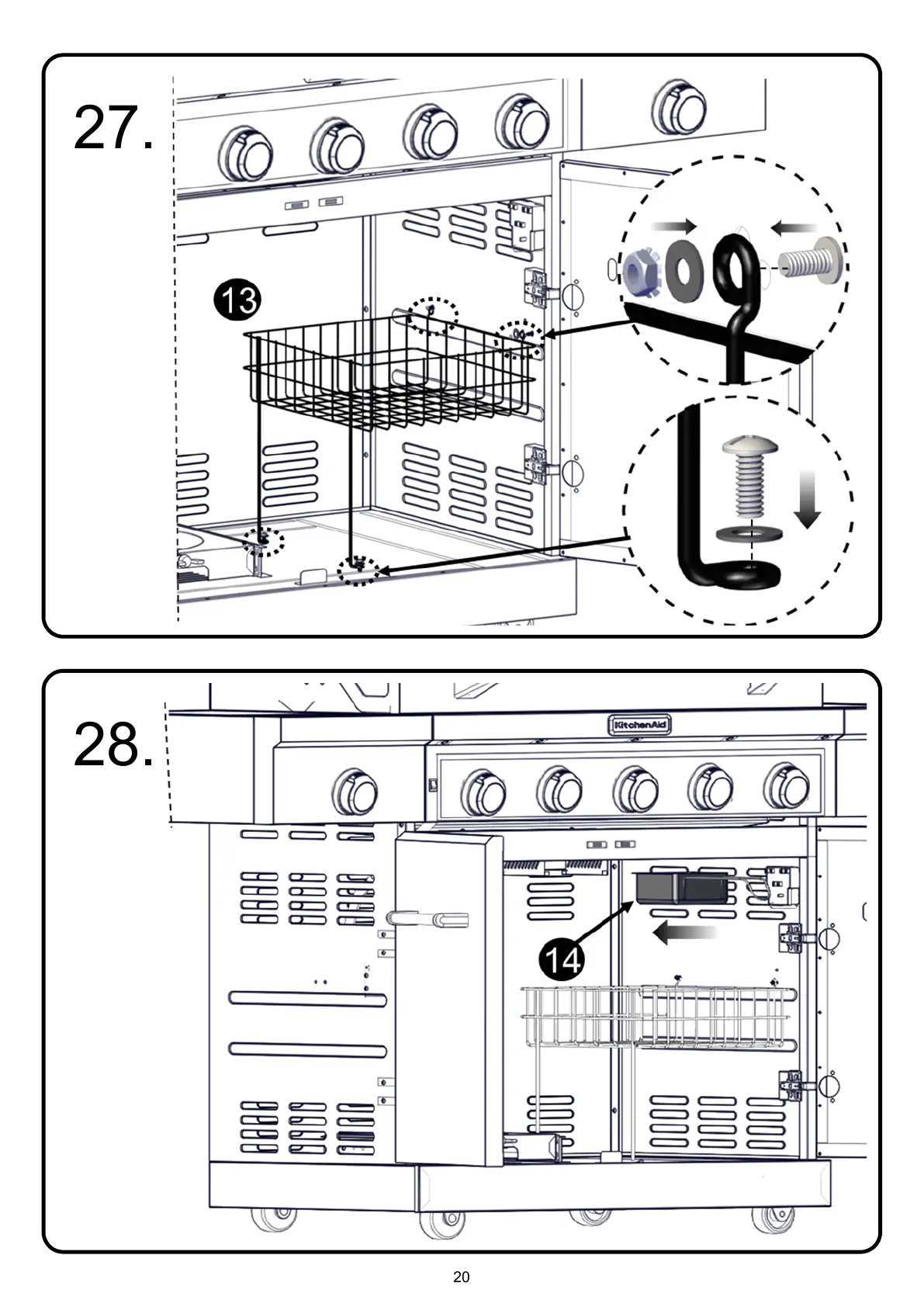 27.

13

28.

KitchenAid

14

20