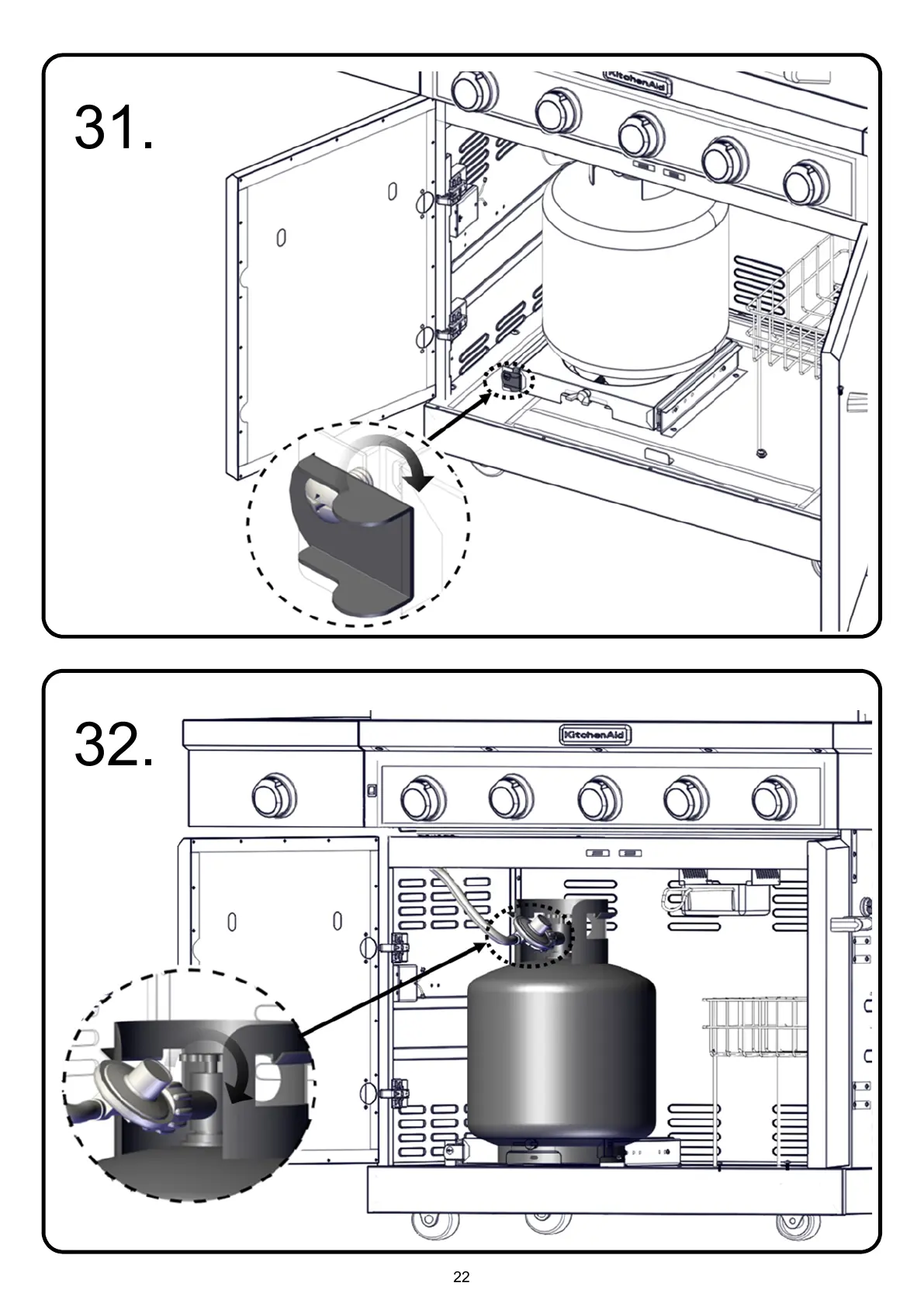 31.

KitchenAid

32.

KitchenAid

22