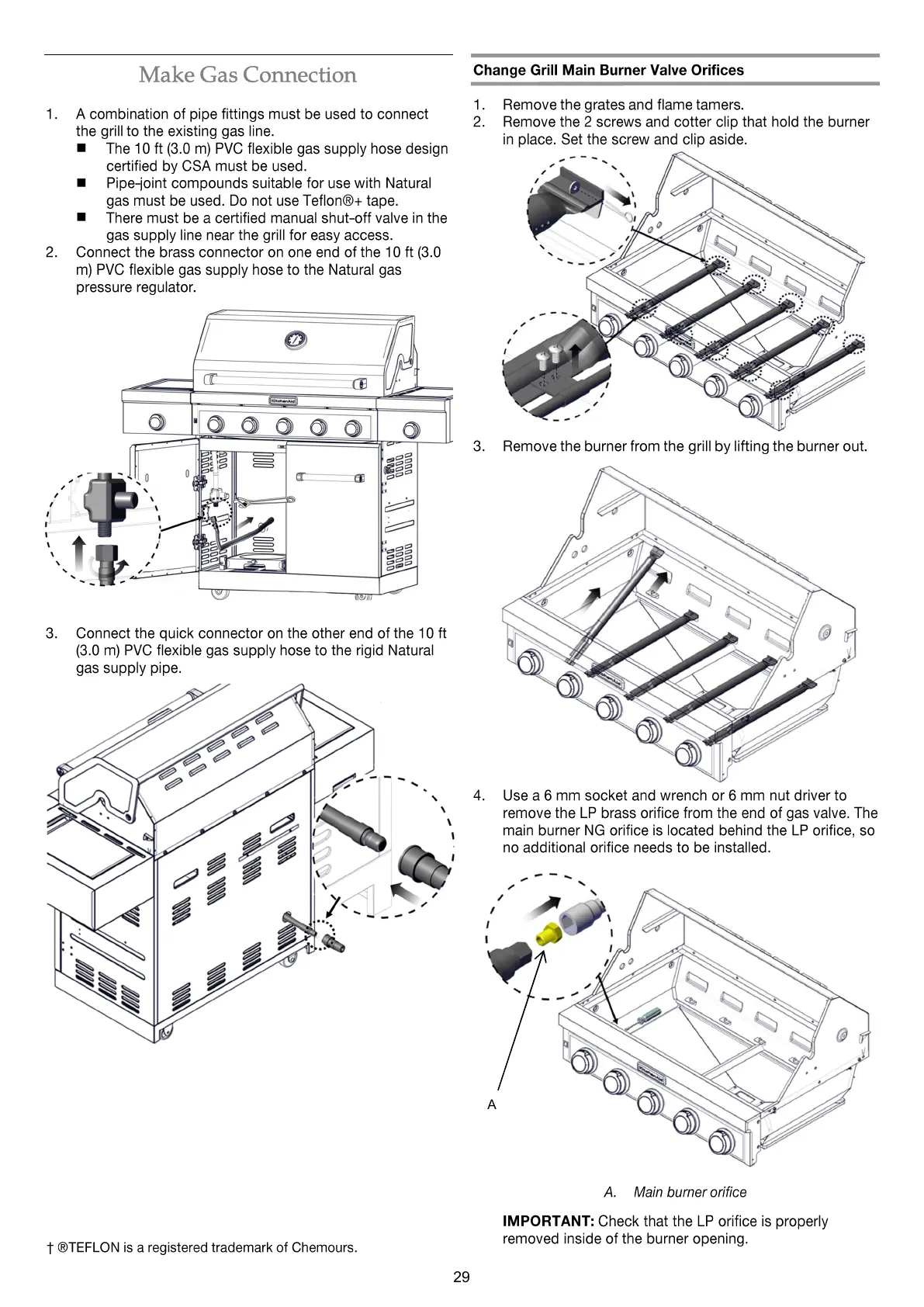 Make Gas Connection

1. A combination of pipe fittings must be used to connect the grill to the existing gas line.
■ The 10 ft (3.0 m) PVC flexible gas supply hose design certified by CSA must be used.
■ Pipe-joint compounds suitable for use with Natural gas must be used. Do not use Teflon®+ tape.
■ There must be a certified manual shut-off valve in the gas supply line near the grill for easy access.
2. Connect the brass connector on one end of the 10 ft (3.0 m) PVC flexible gas supply hose to the Natural gas pressure regulator.

KitchenAid

3. Connect the quick connector on the other end of the 10 ft (3.0 m) PVC flexible gas supply hose to the rigid Natural gas supply pipe.

† ®TEFLON is a registered trademark of Chemours.

Change Grill Main Burner Valve Orifices

1. Remove the grates and flame tamers.
2. Remove the 2 screws and cotter clip that hold the burner in place. Set the screw and clip aside.

3. Remove the burner from the grill by lifting the burner out.

4. Use a 6 mm socket and wrench or 6 mm nut driver to remove the LP brass orifice from the end of gas valve. The main burner NG orifice is located behind the LP orifice, so no additional orifice needs to be installed.

A

A. Main burner orifice

IMPORTANT: Check that the LP orifice is properly removed inside of the burner opening.

29