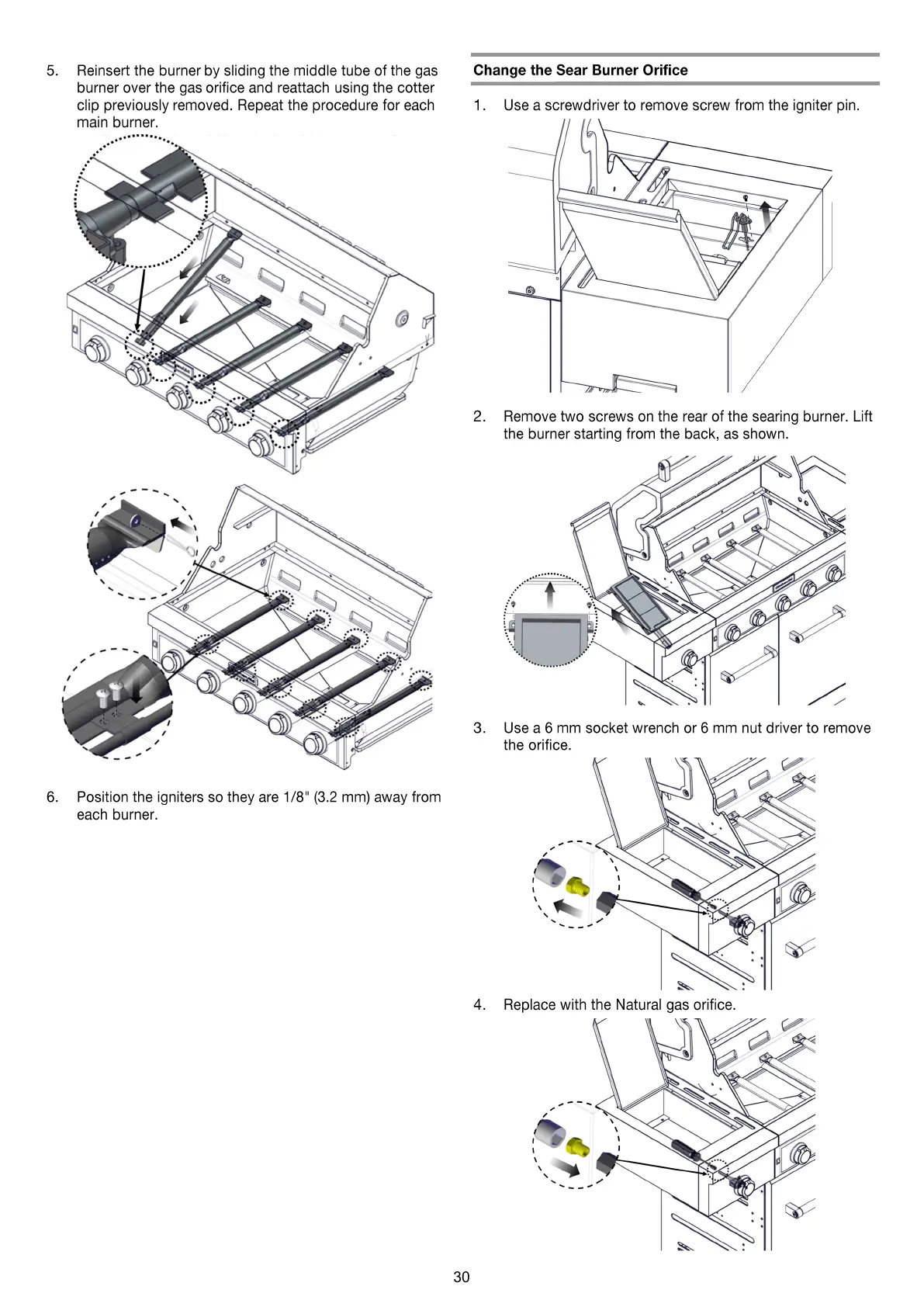 5. Reinsert the burner by sliding the middle tube of the gas burner over the gas orifice and reattach using the cotter clip previously removed. Repeat the procedure for each main burner.

6. Position the igniters so they are 1/8" (3.2 mm) away from each burner.

Change the Sear Burner Orifice

1. Use a screwdriver to remove screw from the igniter pin.

2. Remove two screws on the rear of the searing burner. Lift the burner starting from the back, as shown.

3. Use a 6 mm socket wrench or 6 mm nut driver to remove the orifice.

4. Replace with the Natural gas orifice.

30