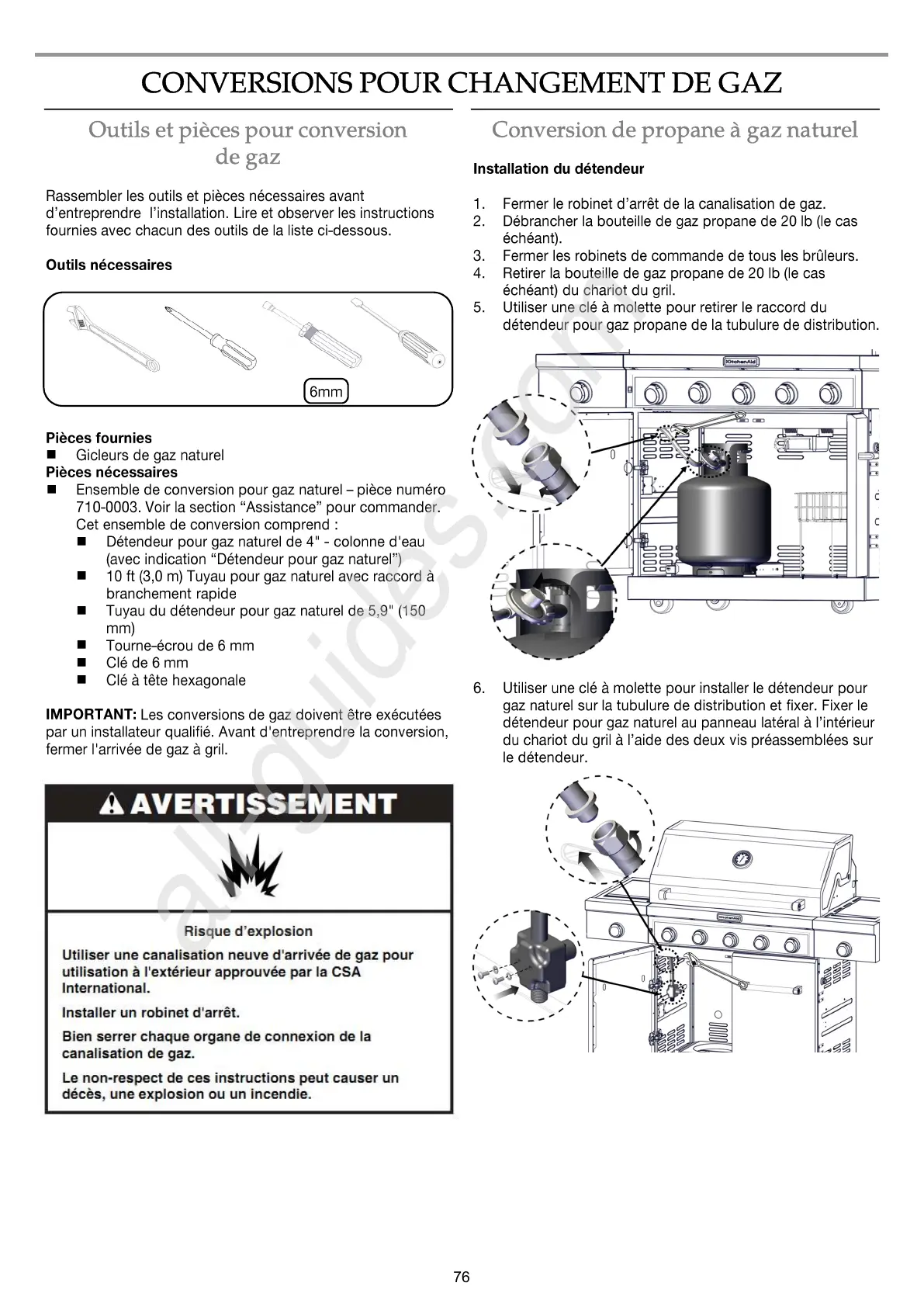 CONVERSIONS POUR CHANGEMENT DE GAZ

Outils et pièces pour conversion de gaz

Rassembler les outils et pièces nécessaires avant d'entreprendre l'installation. Lire et observer les instructions fournies avec chacun des outils de la liste ci-dessous.

Outils nécessaires

6mm

Pièces fournies
■ Gicleurs de gaz naturel
Pièces nécessaires
■ Ensemble de conversion pour gaz naturel – pièce numéro 710-0003. Voir la section "Assistance" pour commander. Cet ensemble de conversion comprend :
■ Détendeur pour gaz naturel de 4" - colonne d'eau (avec indication "Détendeur pour gaz naturel")
■ 10 ft (3,0 m) Tuyau pour gaz naturel avec raccord à branchement rapide
■ Tuyau du détendeur pour gaz naturel de 5,9" (150 mm)
■ Tourne-écrou de 6 mm
■ Clé de 6 mm
■ Clé à tête hexagonale

IMPORTANT: Les conversions de gaz doivent être exécutées par un installateur qualifié. Avant d'entreprendre la conversion, fermer l'arrivée de gaz à gril.

AVERTISSEMENT

Risque d'explosion

Utiliser une canalisation neuve d'arrivée de gaz pour utilisation à l'extérieur approuvée par la CSA International.

Installer un robinet d'arrêt.

Bien serrer chaque organe de connexion de la canalisation de gaz.

Le non-respect de ces instructions peut causer un décès, une explosion ou un incendie.

Conversion de propane à gaz naturel

Installation du détendeur

1. Fermer le robinet d'arrêt de la canalisation de gaz.
2. Débrancher la bouteille de gaz propane de 20 lb (le cas échéant).
3. Fermer les robinets de commande de tous les brûleurs.
4. Retirer la bouteille de gaz propane de 20 lb (le cas échéant) du chariot du gril.
5. Utiliser une clé à molette pour retirer le raccord du détendeur pour gaz propane de la tubulure de distribution.

KitchenAid

6. Utiliser une clé à molette pour installer le détendeur pour gaz naturel sur la tubulure de distribution et fixer. Fixer le détendeur pour gaz naturel au panneau latéral à l'intérieur du chariot du gril à l'aide des deux vis préassemblées sur le détendeur.

KitchenAid

all-guides.com

76