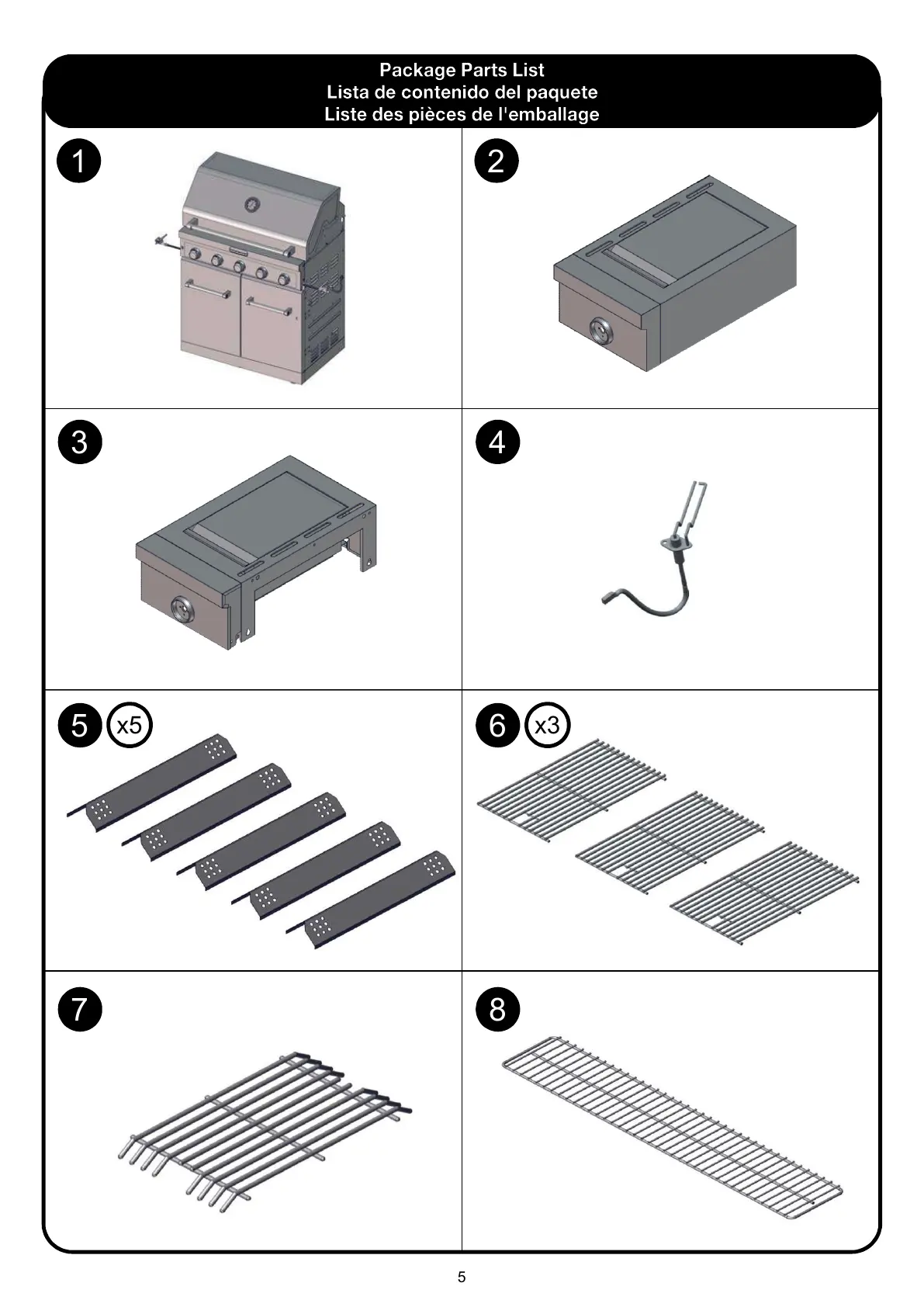 Package Parts List
Lista de contenido del paquete
Liste des pièces de l'emballage

1

2

3

4

5 x5

6 x3

7

8

5