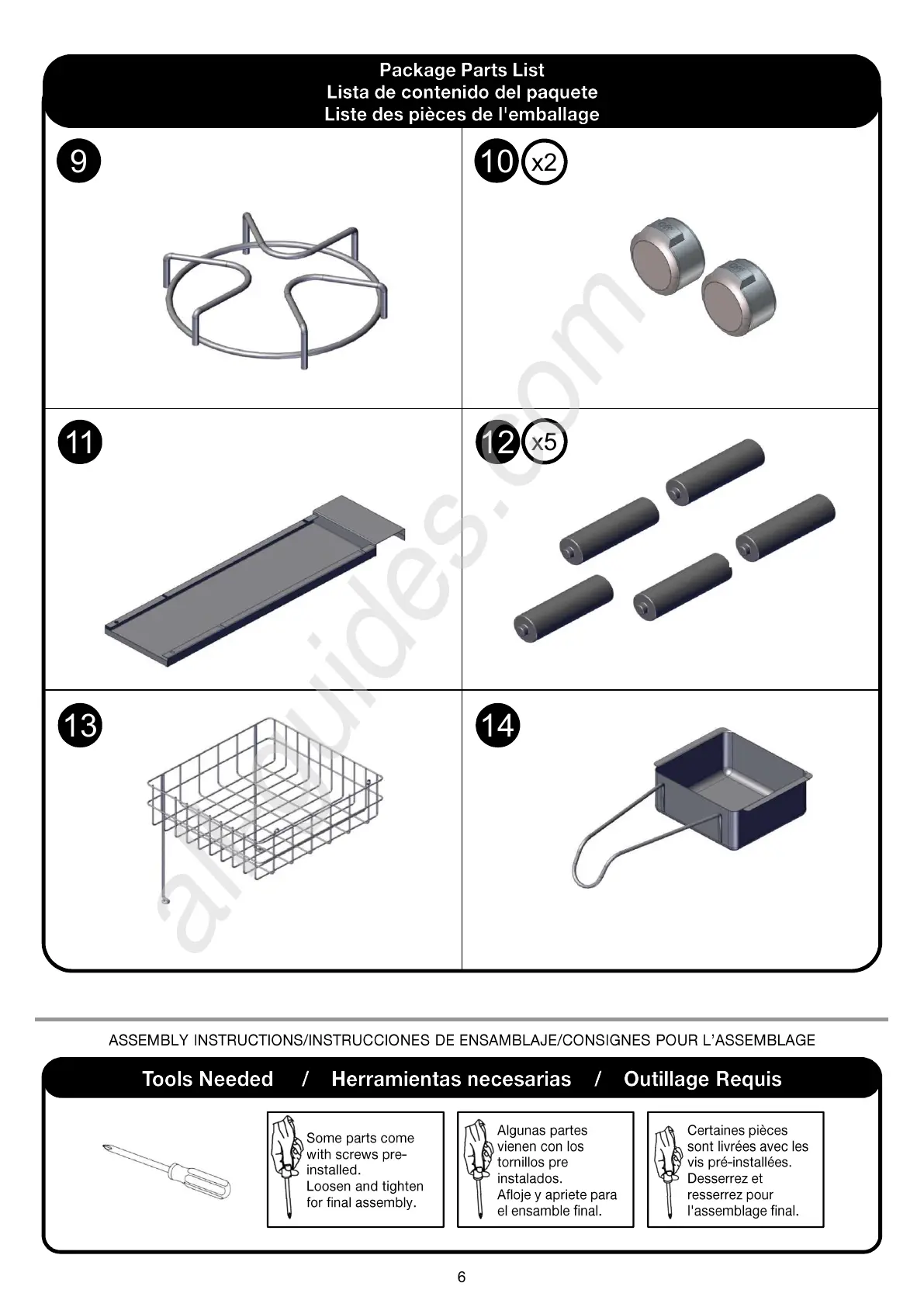 Package Parts List
Lista de contenido del paquete
Liste des pièces de l'emballage

9

10 x2

11

12 x5

13

14

allguides.com

ASSEMBLY INSTRUCTIONS/INSTRUCCIONES DE ENSAMBLAJE/CONSIGNES POUR L'ASSEMBLAGE

Tools Needed / Herramientas necesarias / Outillage Requis

Some parts come with screws pre-installed.
Loosen and tighten for final assembly.

Algunas partes vienen con los tornillos pre instalados.
Afloje y apriete para el ensamble final.

Certaines pièces sont livrées avec les vis pré-installées.
Desserrez et resserrez pour l'assemblage final.

6