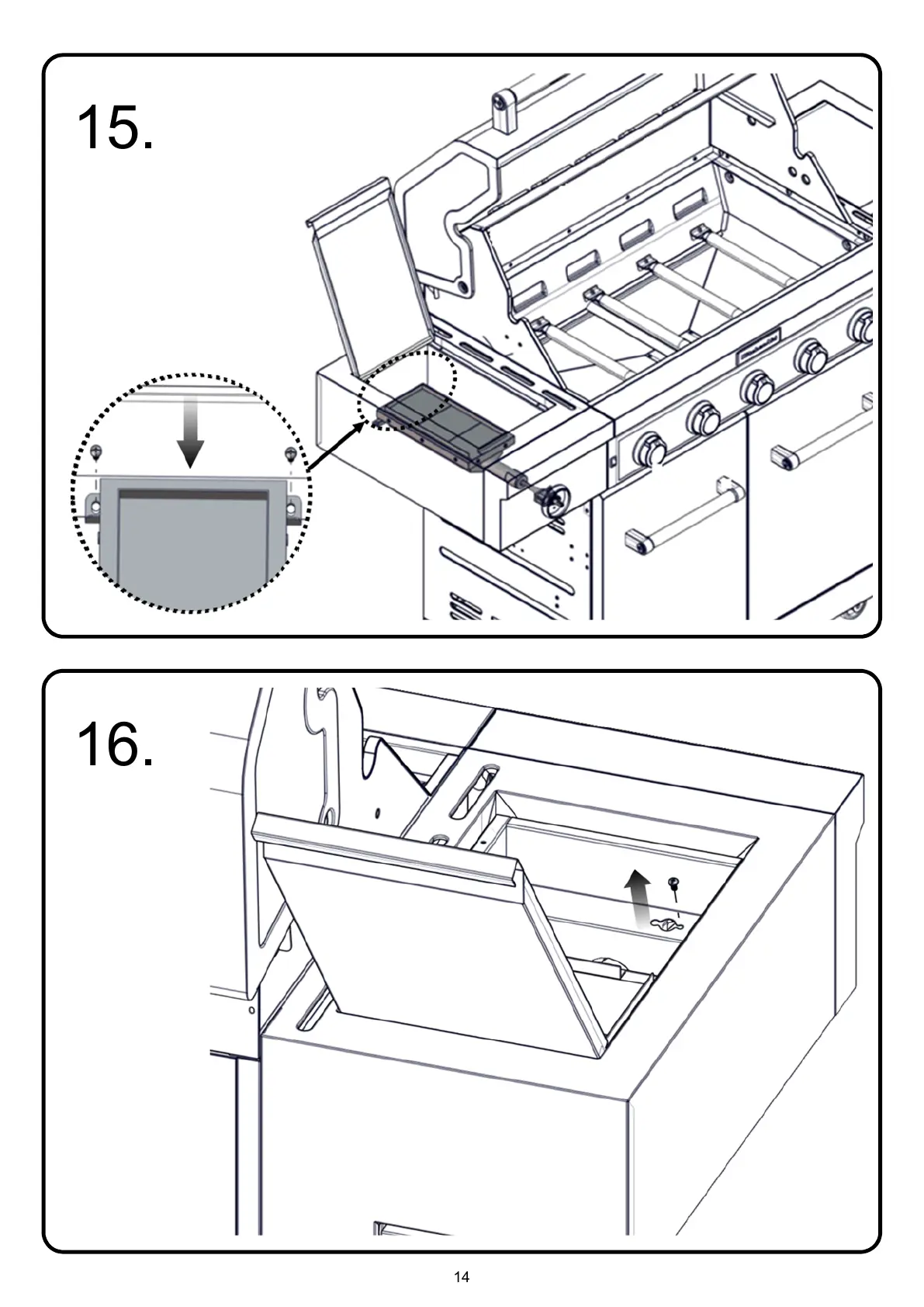 15.

16.

14