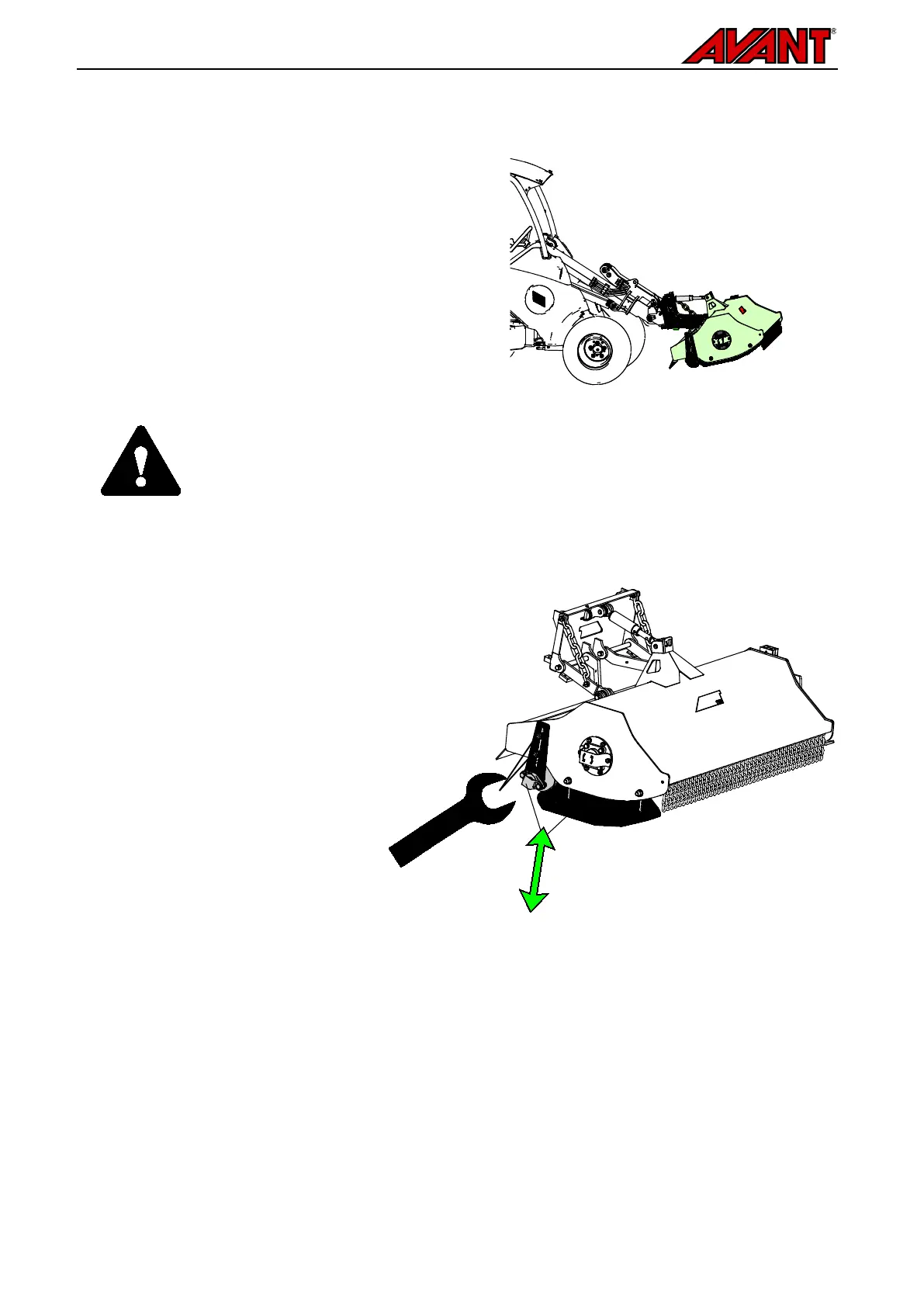 AVANT®