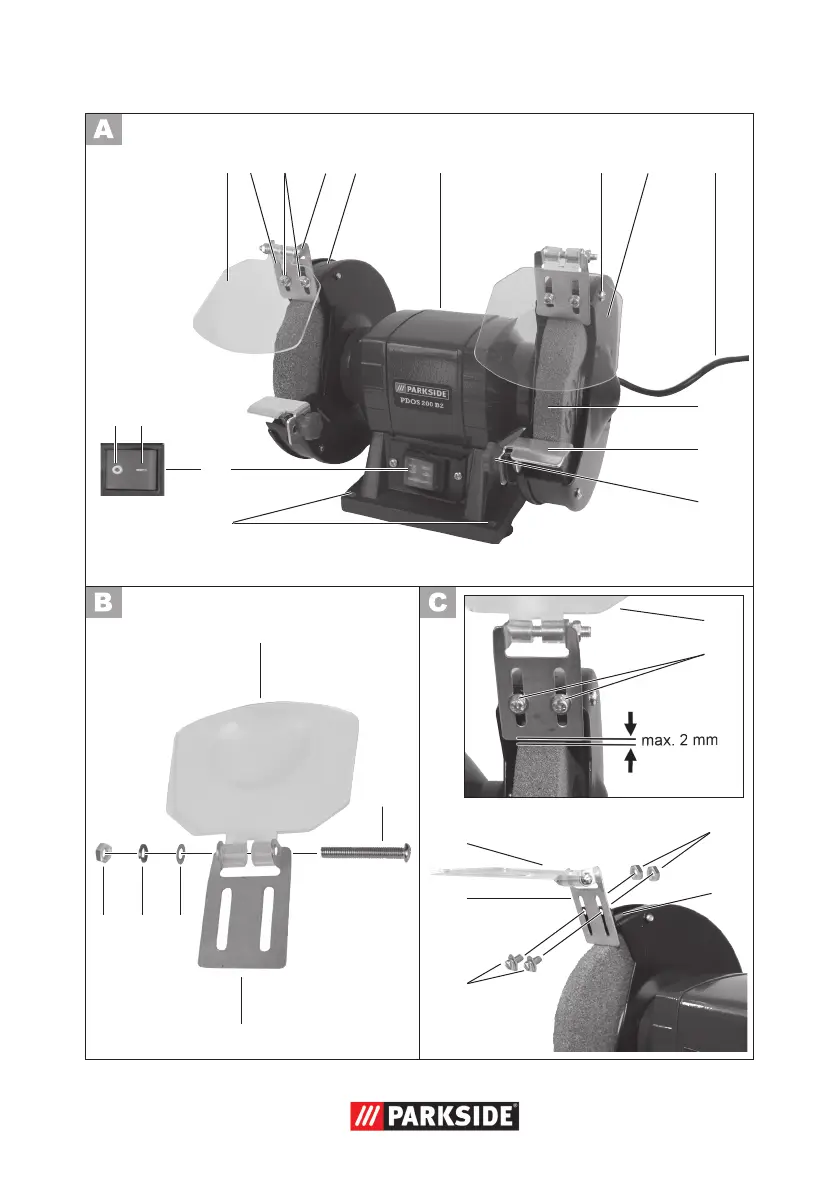 A

PARKSIDE
PDOS 200 B2

B

C

max. 2 mm

PARKSIDE