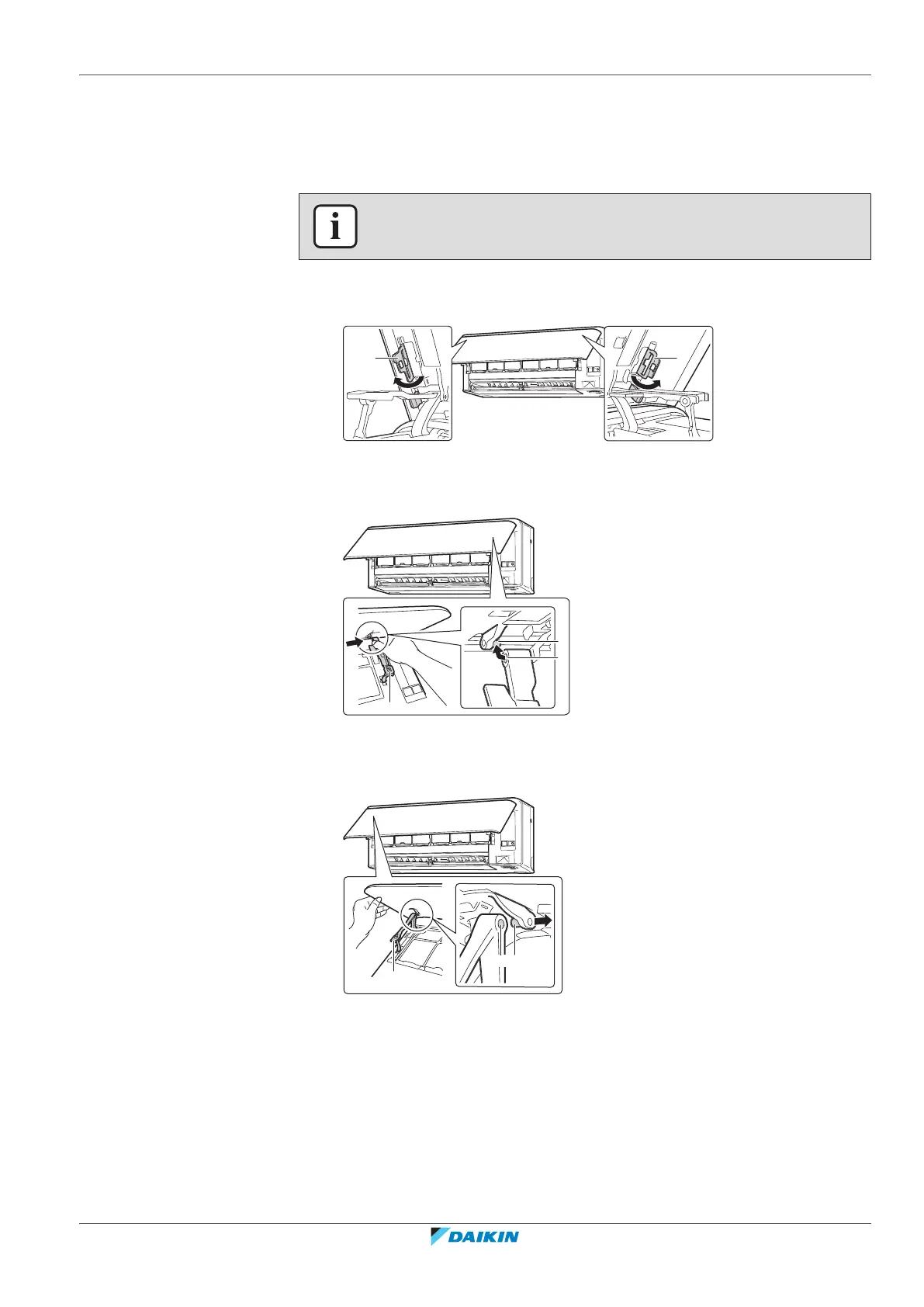 DAIKIN