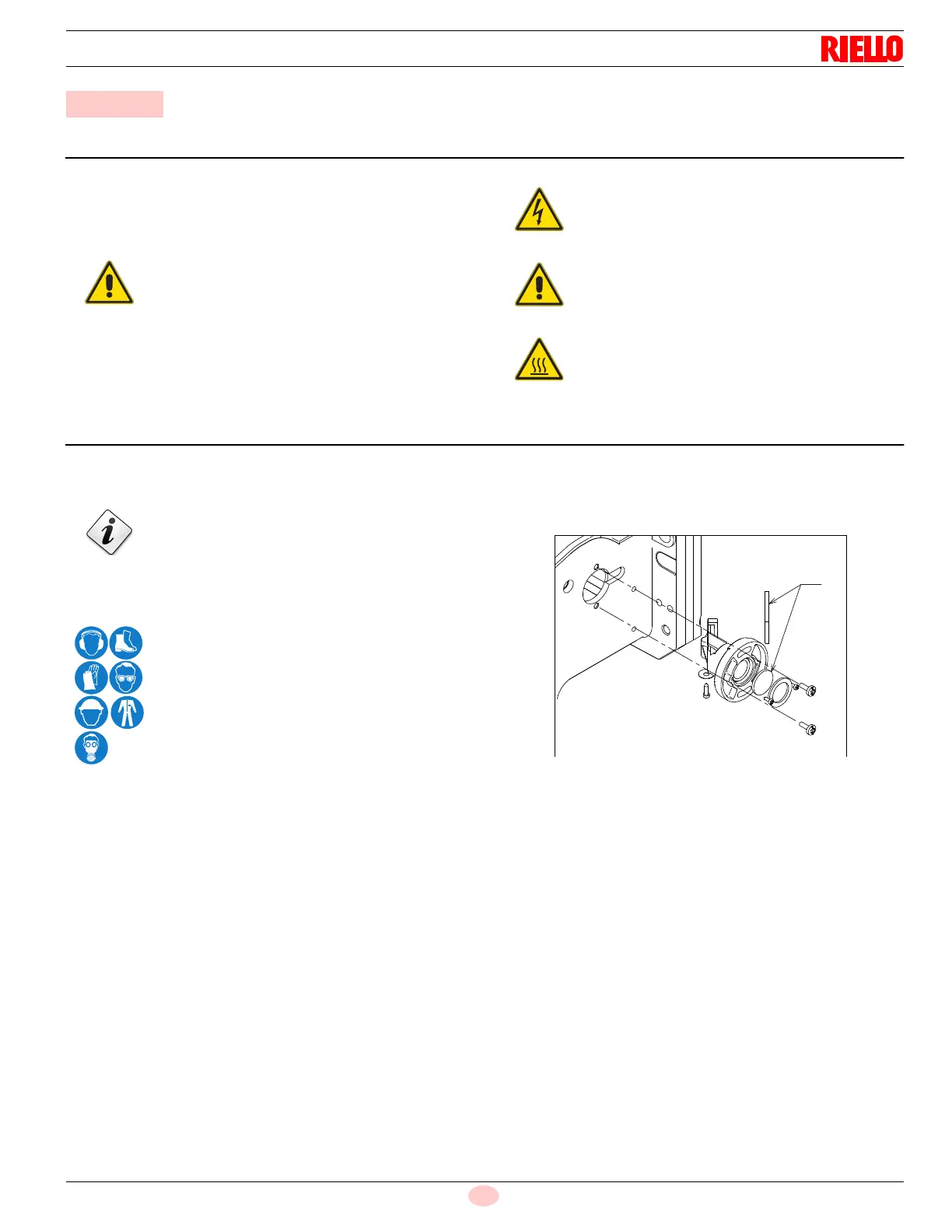 RIELLO