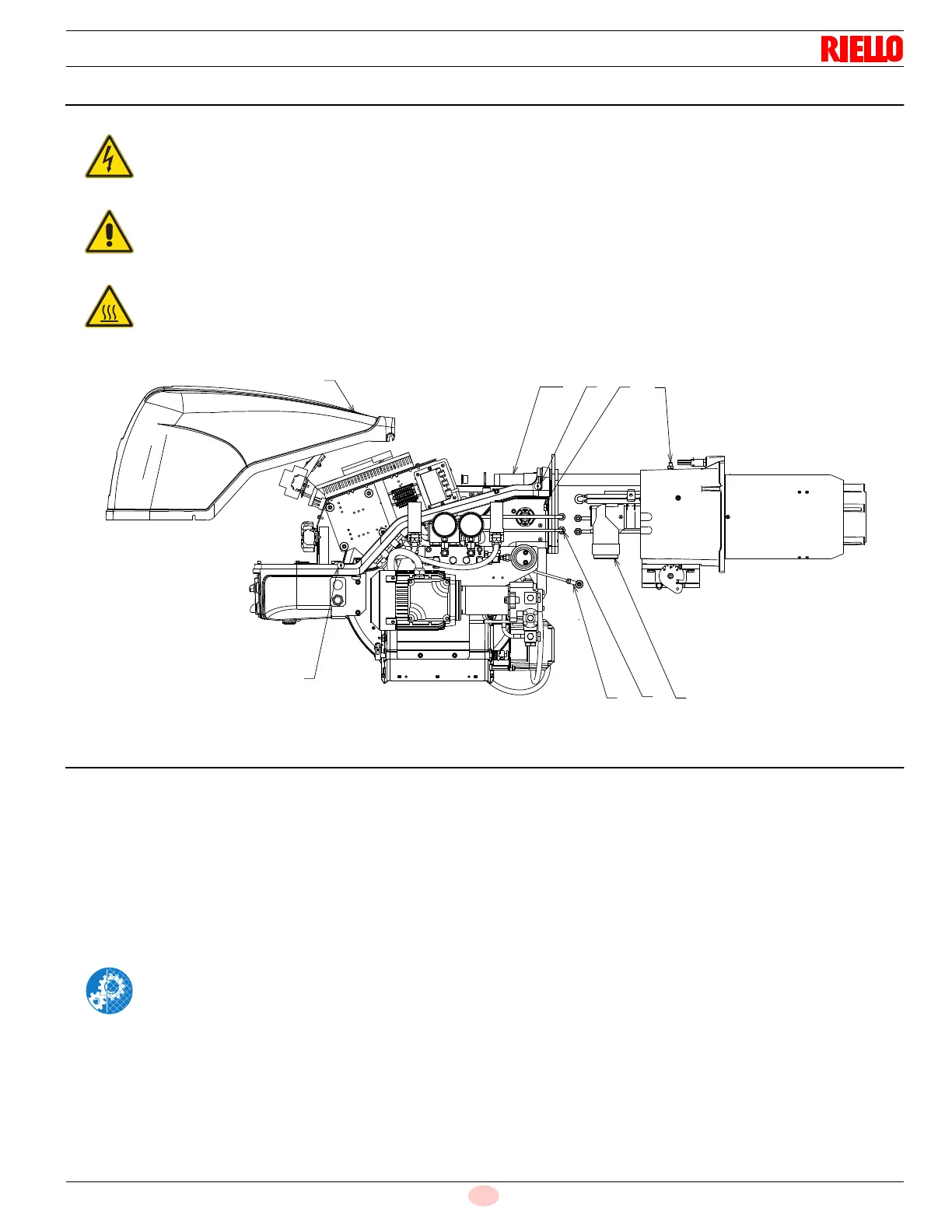 RIELLO