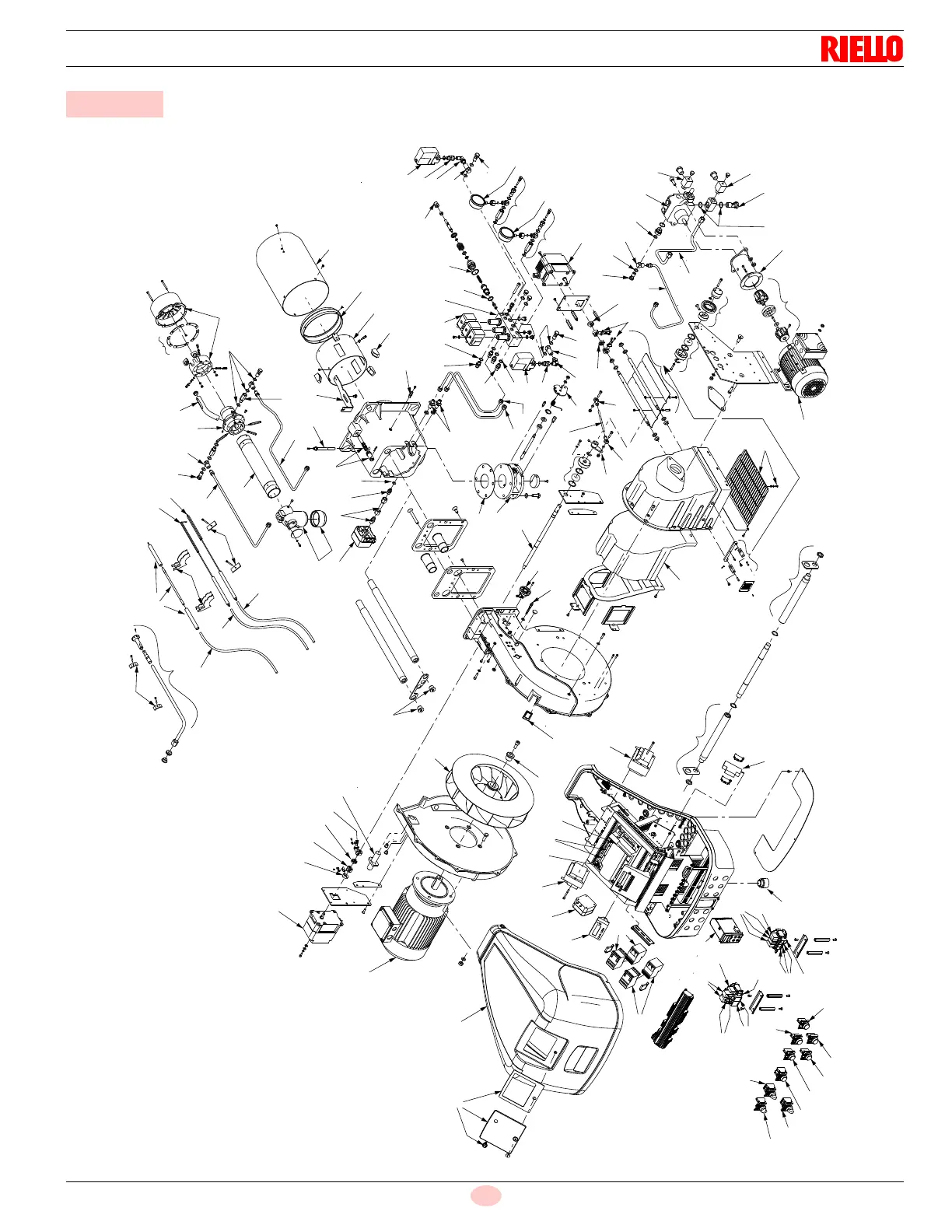 RIELLO