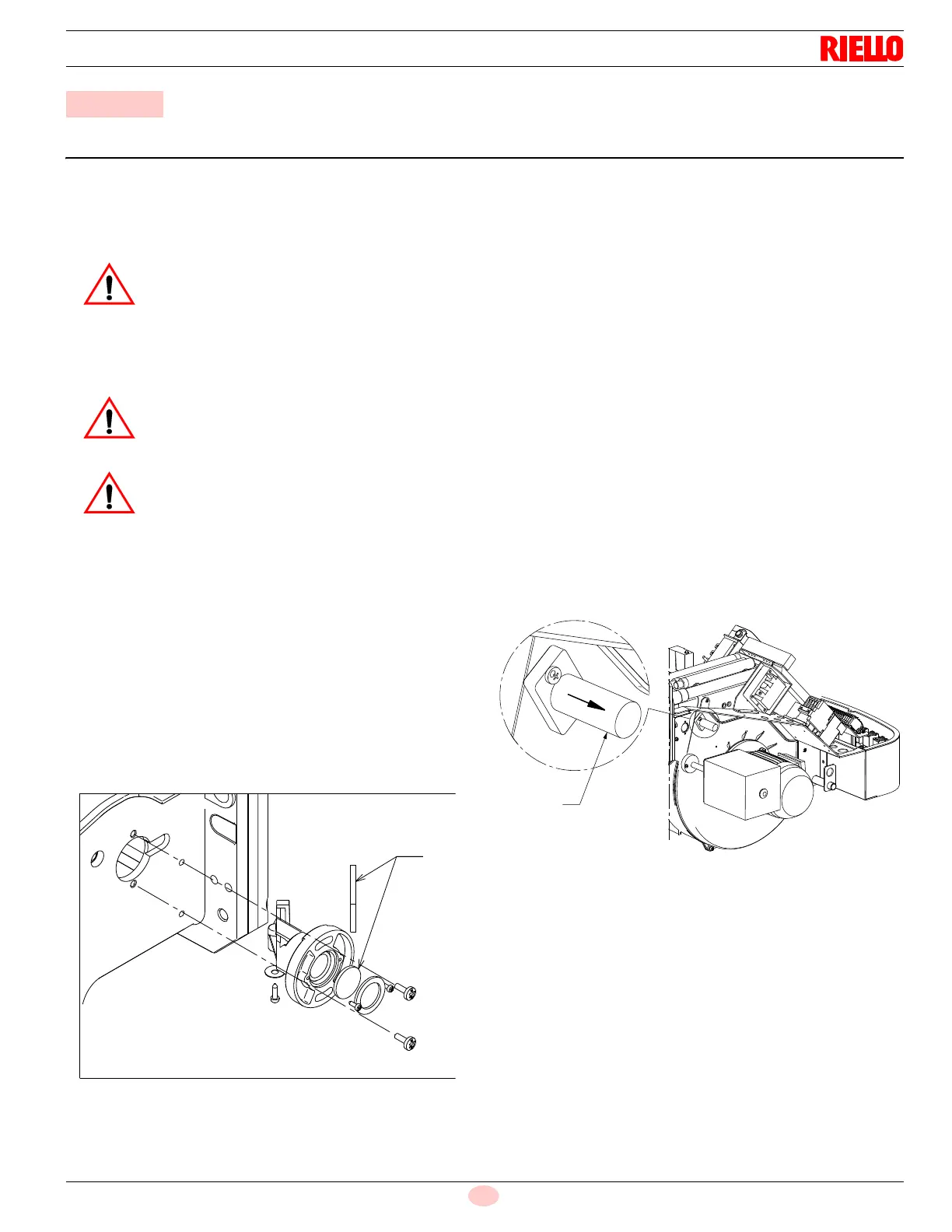 RIELLO