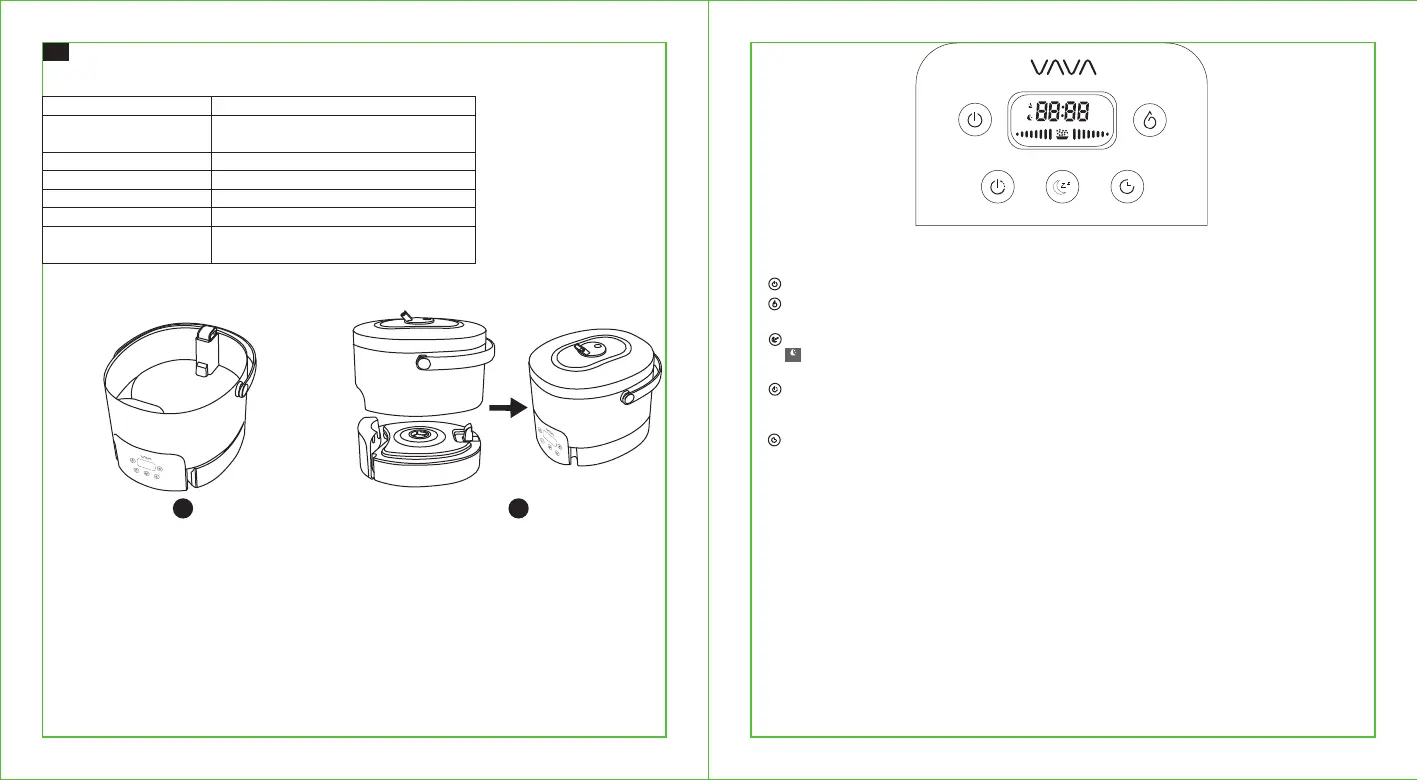 VAVA

88:88