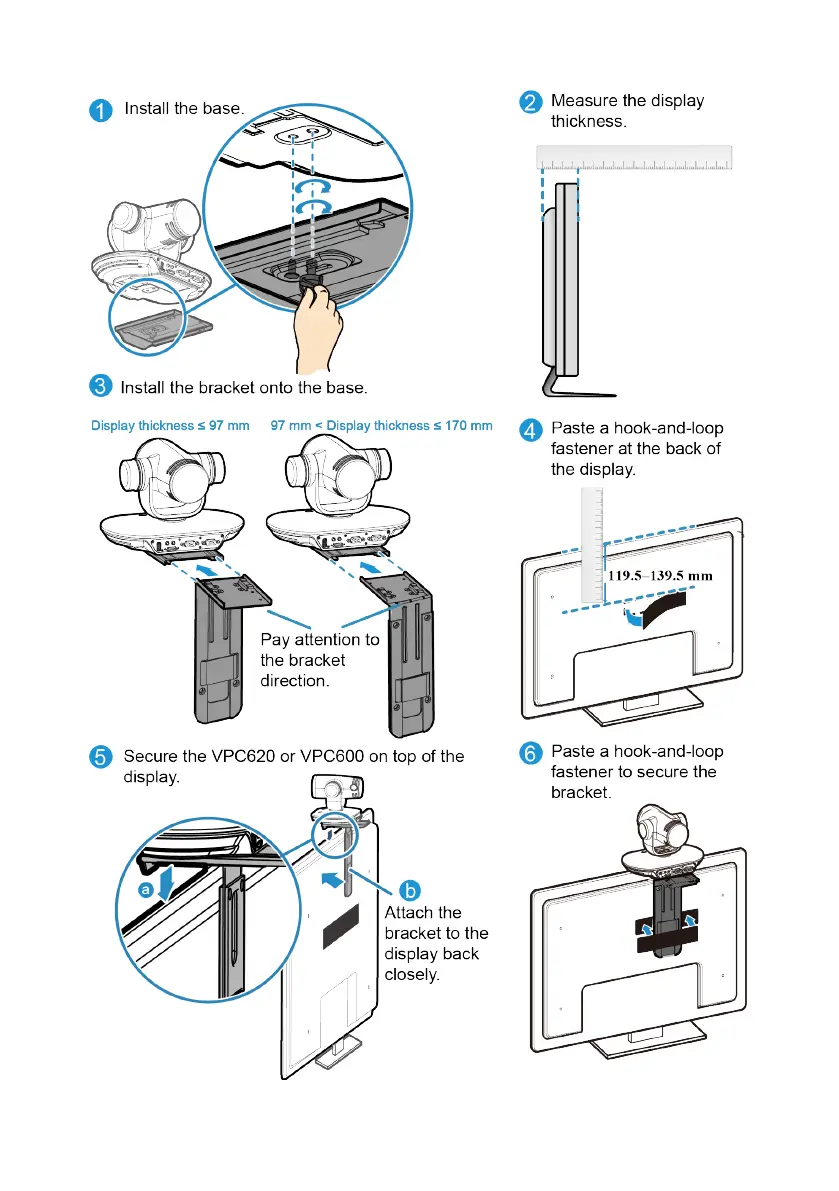 1 Install the base.

2 Measure the display thickness.

3 Install the bracket onto the base.

Display thickness ≤ 97 mm

97 mm < Display thickness ≤ 170 mm

Pay attention to the bracket direction.

4 Paste a hook-and-loop fastener at the back of the display.

119.5–139.5 mm

5 Secure the VPC620 or VPC600 on top of the display.

a

b

Attach the bracket to the display back closely.

6 Paste a hook-and-loop fastener to secure the bracket.