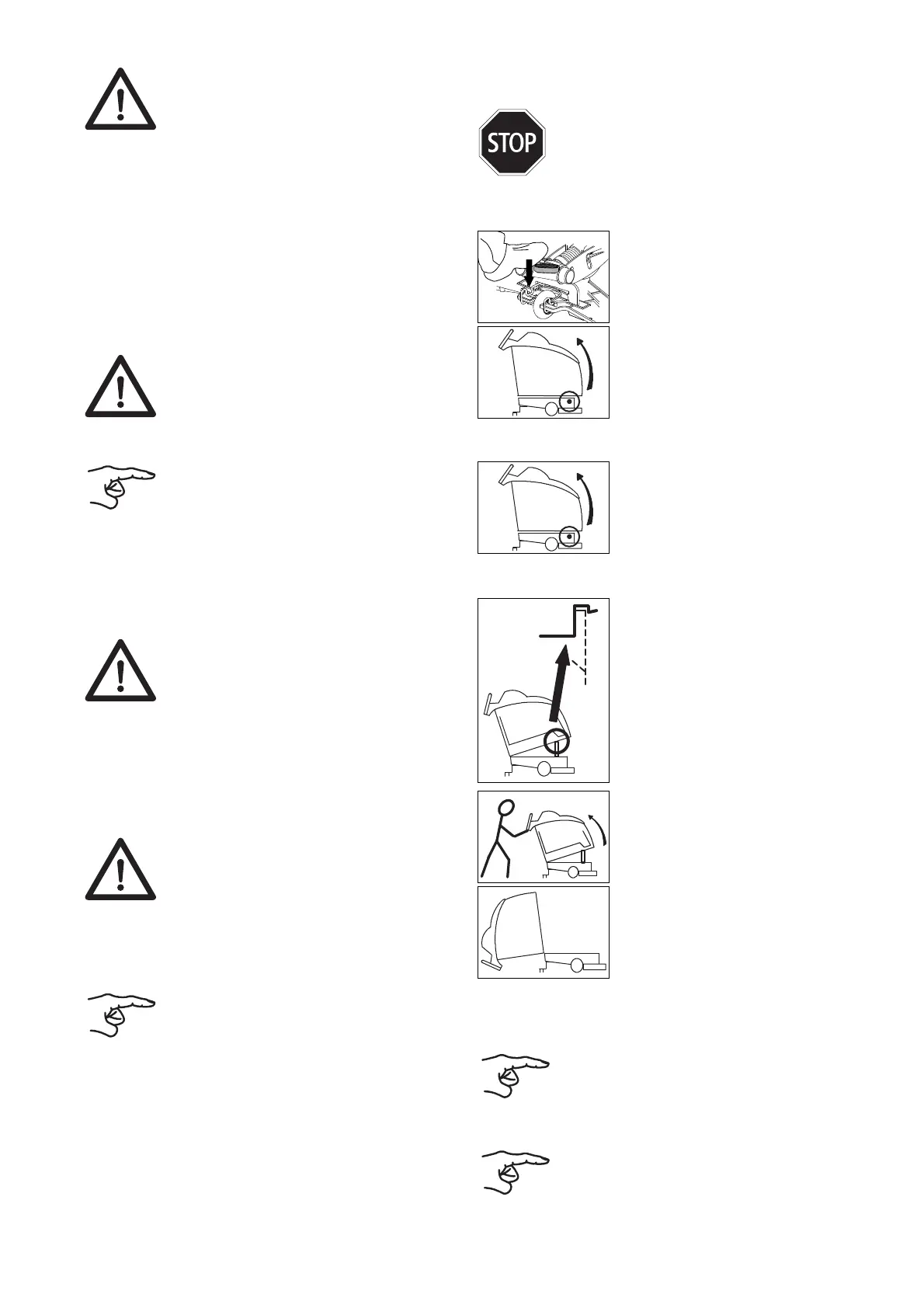 STOP