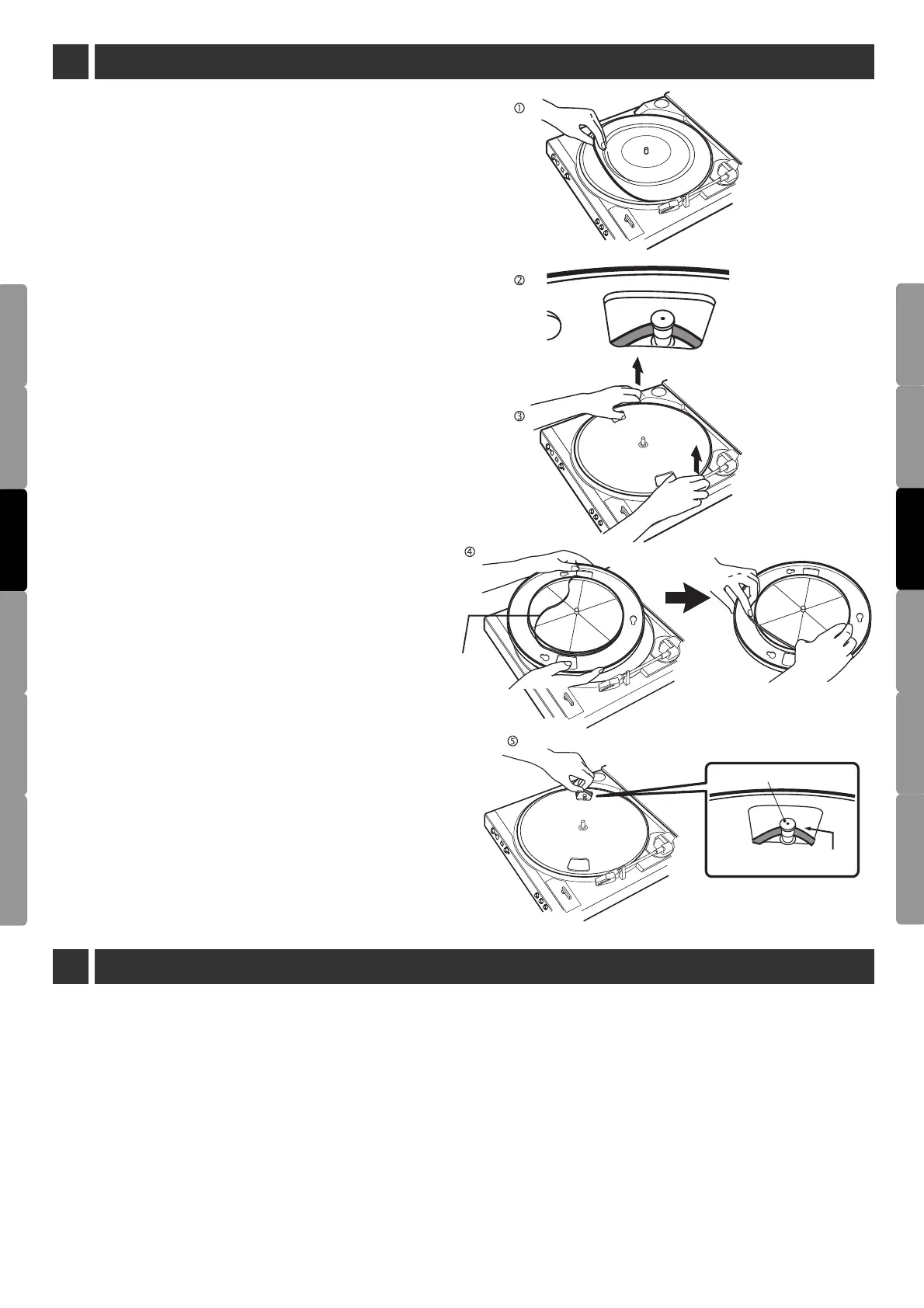 ①

②

③

④

⑤