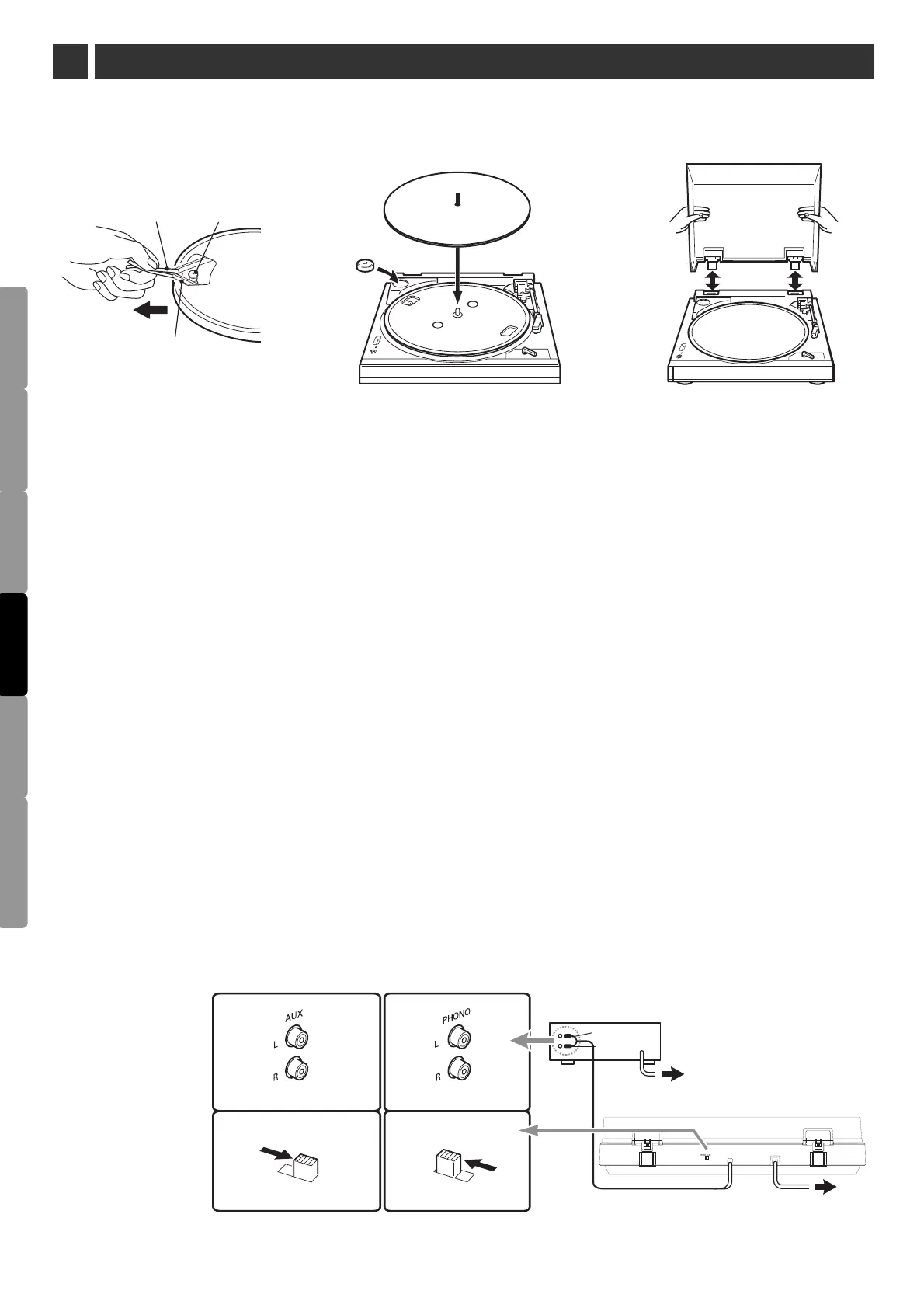 AUX

L

R

PHONO

L

R