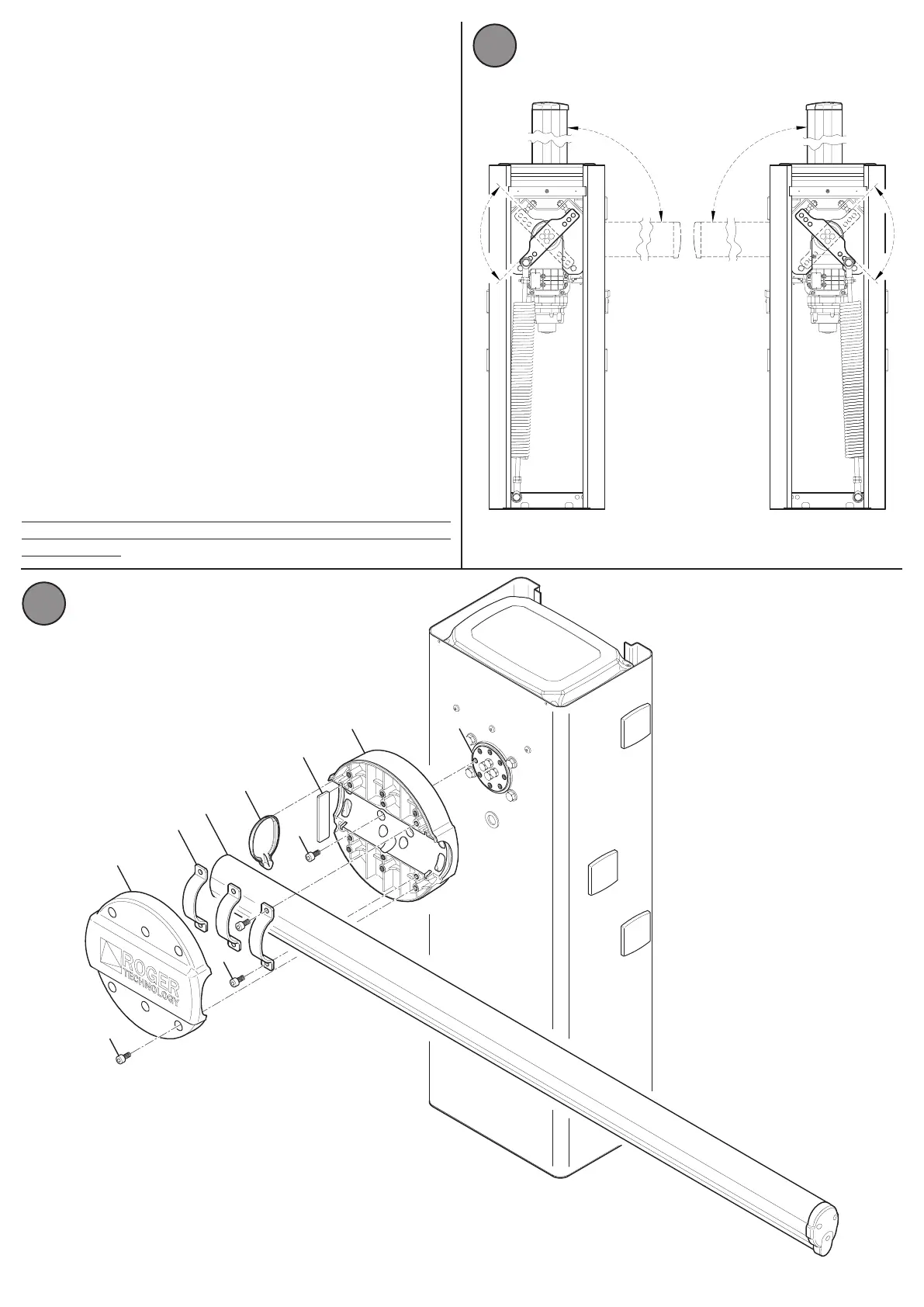 ROGER TECHNOLOGY