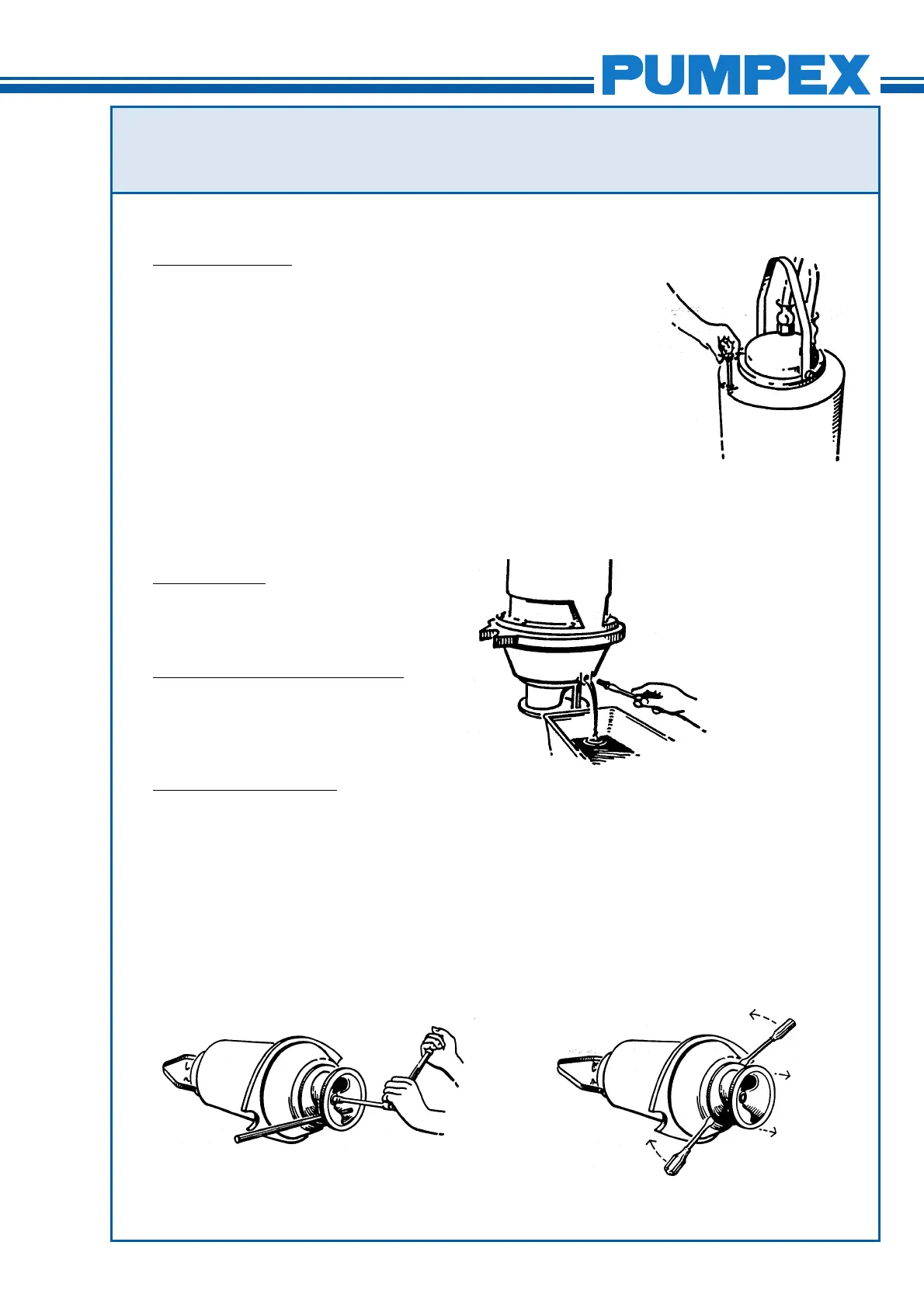 PUMPEX