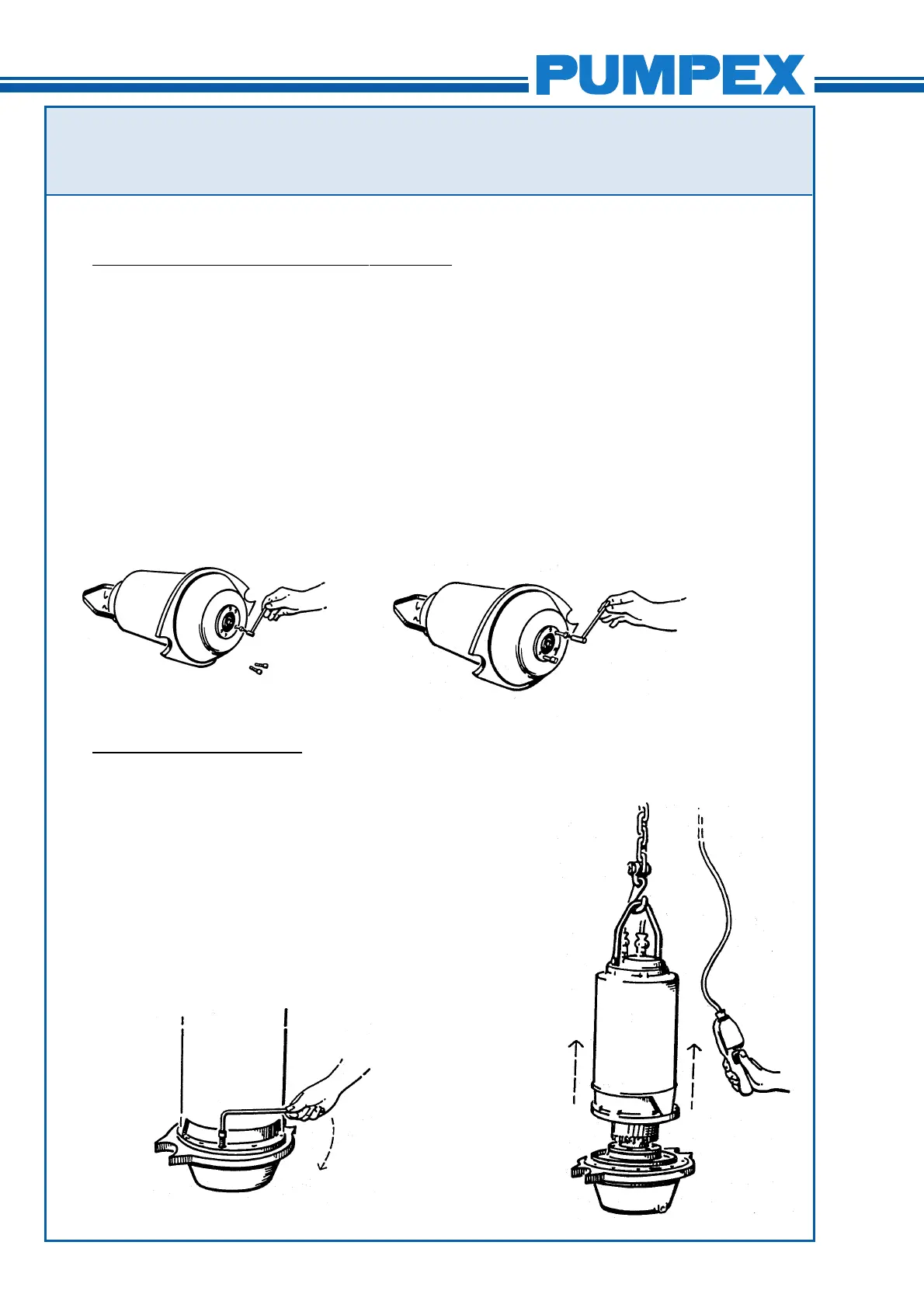 PUMPEX