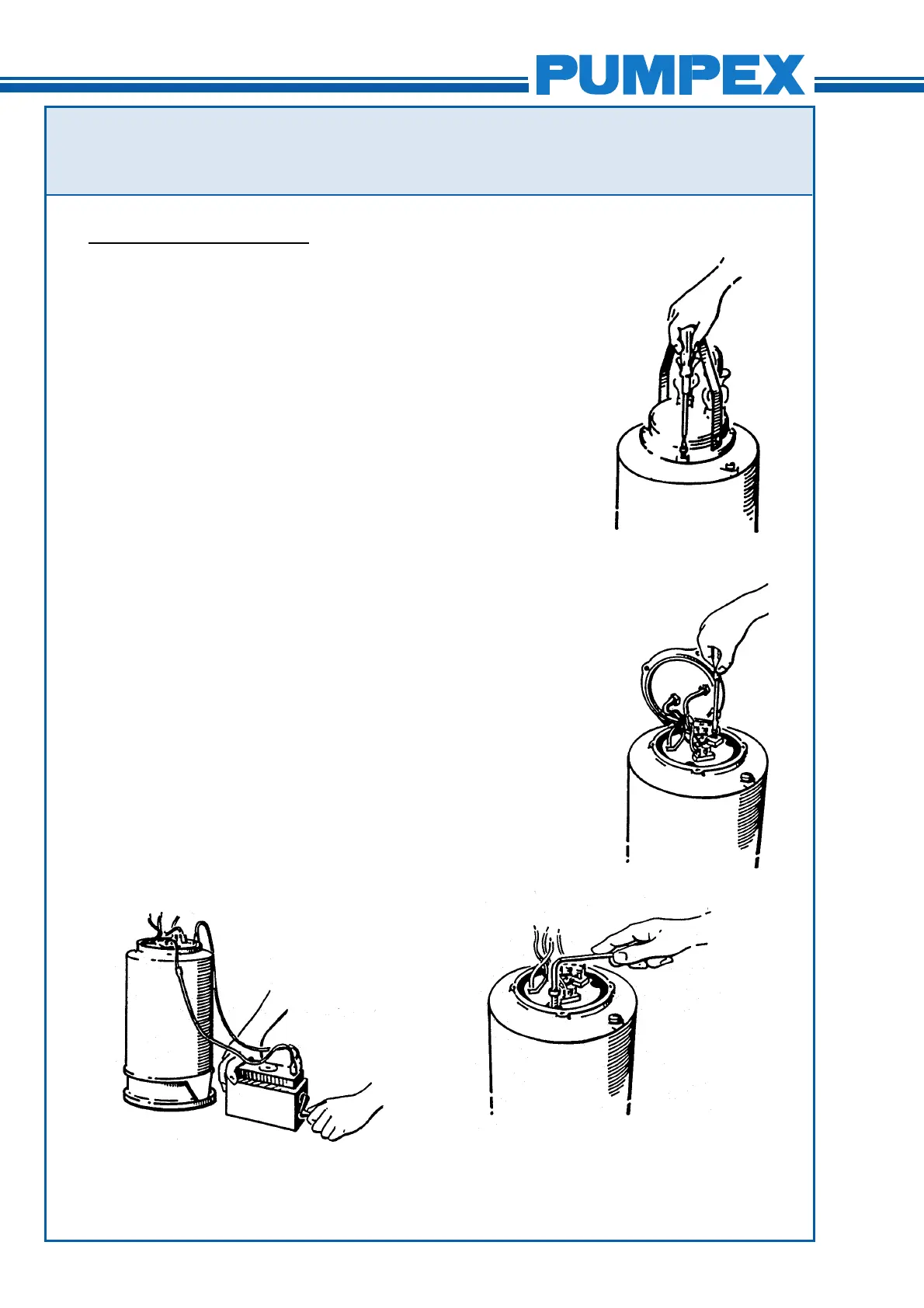 PUMPEX