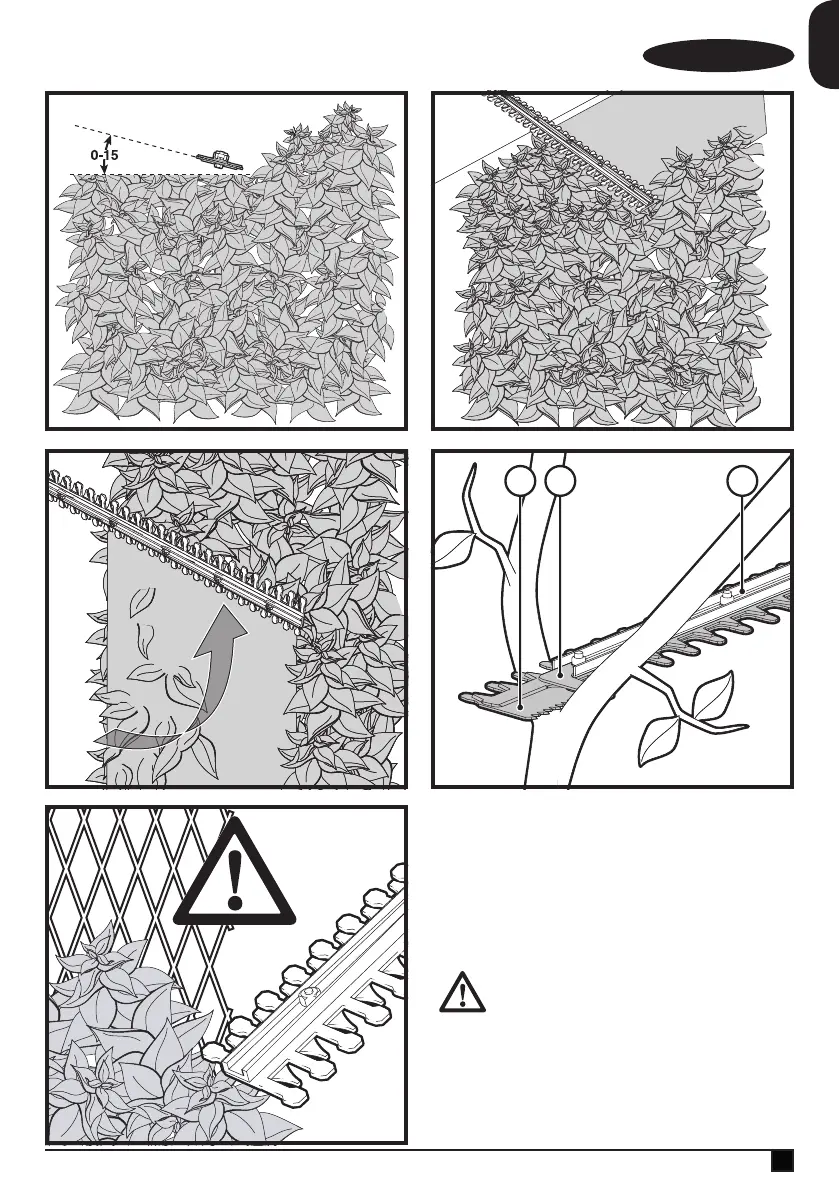 0-15