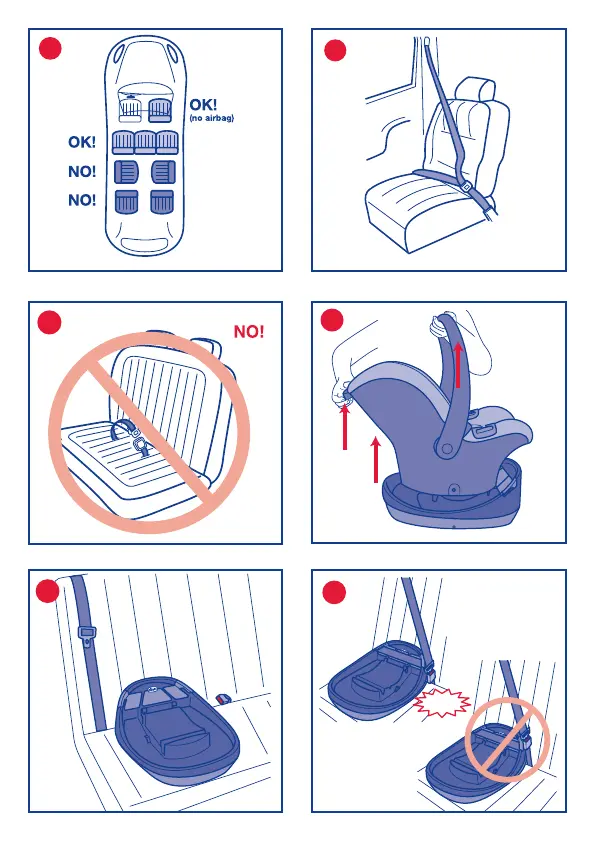 OK!
(no airbag)

OK!

NO!

NO!

NO!