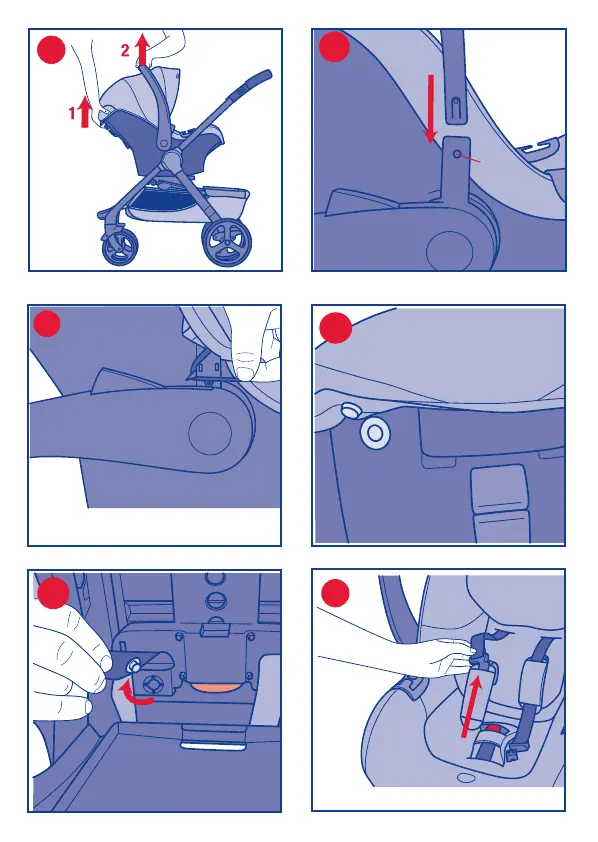 2
1