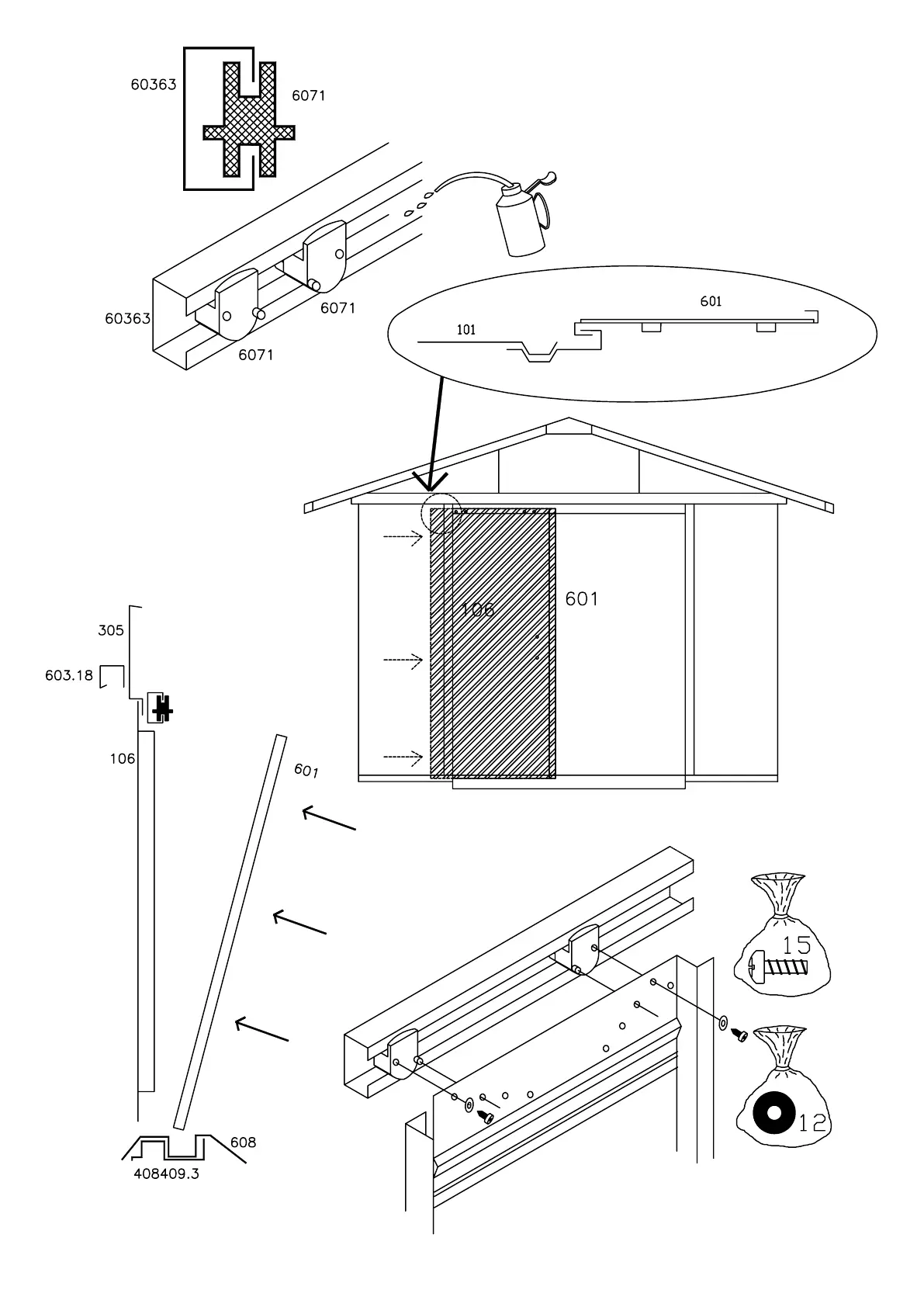 60363
6071
60363
6071
6071
601
101
106
601
305
603.18
106
601
608
408409.3
15
12