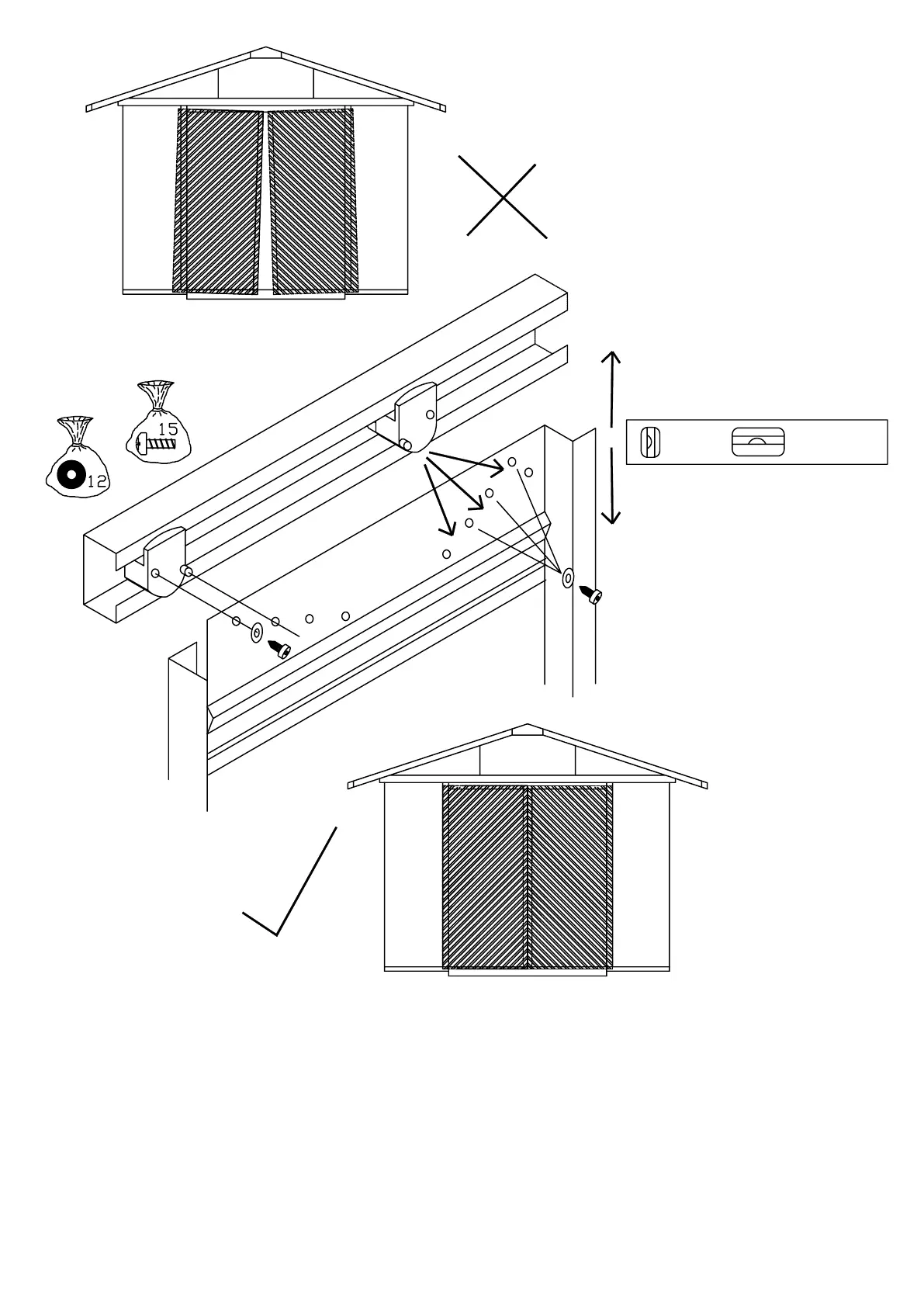 15

12