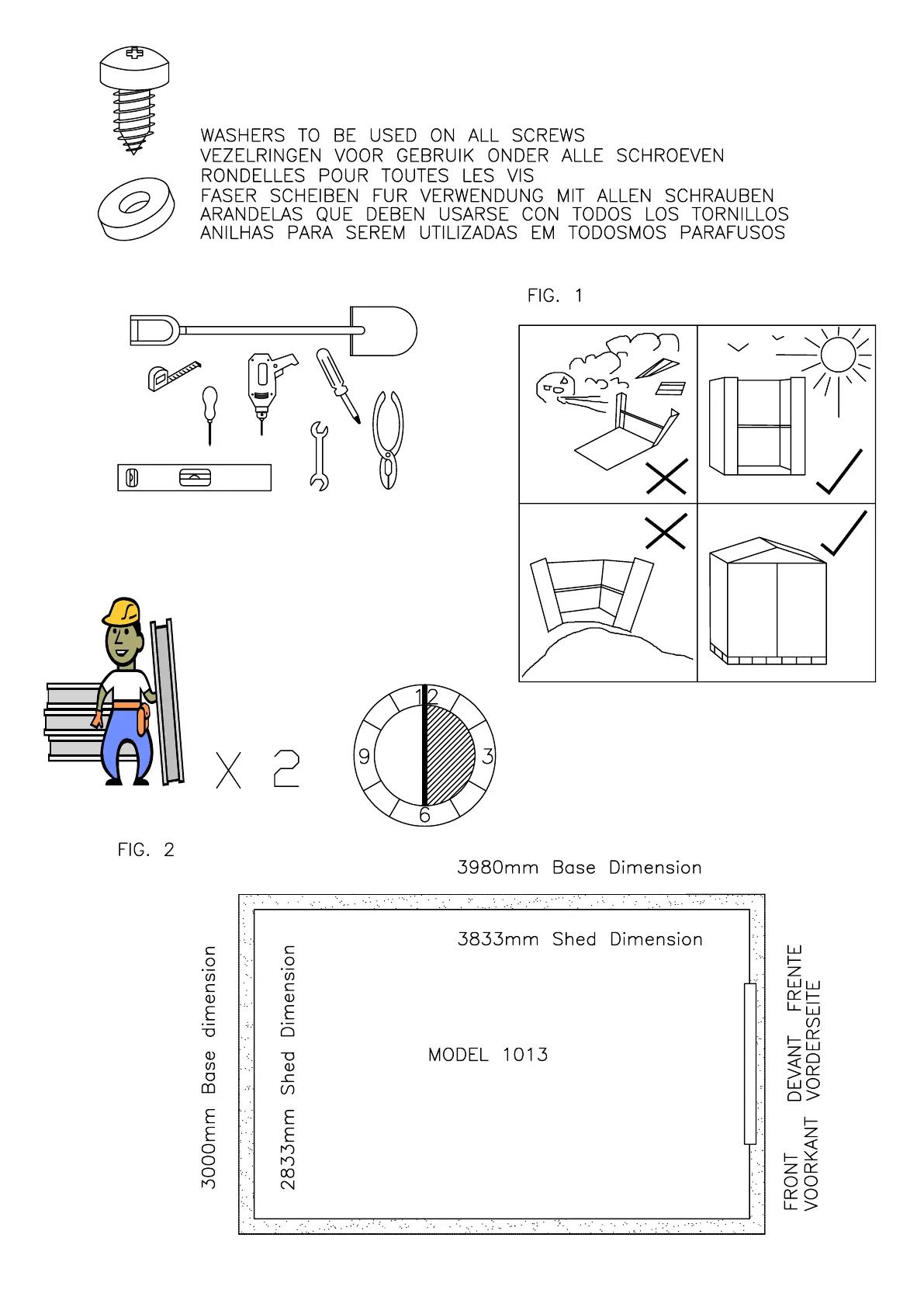 WASHERS TO BE USED ON ALL SCREWS
VEZELRINGEN VOOR GEBRUIK ONDER ALLE SCHROEVEN
RONDELLES POUR TOUTES LES VIS
FASER SCHEIBEN FUR VERWENDUNG MIT ALLEN SCHRAUBEN
ARANDELAS QUE DEBEN USARSE CON TODOS LOS TORNILLOS
ANILHAS PARA SEREM UTILIZADAS EM TODOSMOS PARAFUSOS

FIG. 1

X 2

12
3
6
9

FIG. 2

3980mm Base Dimension

3833mm Shed Dimension

3000mm Base dimension

2833mm Shed Dimension

MODEL 1013

FRONT DEVANT FRENTE
VOORKANT VORDERSEITE