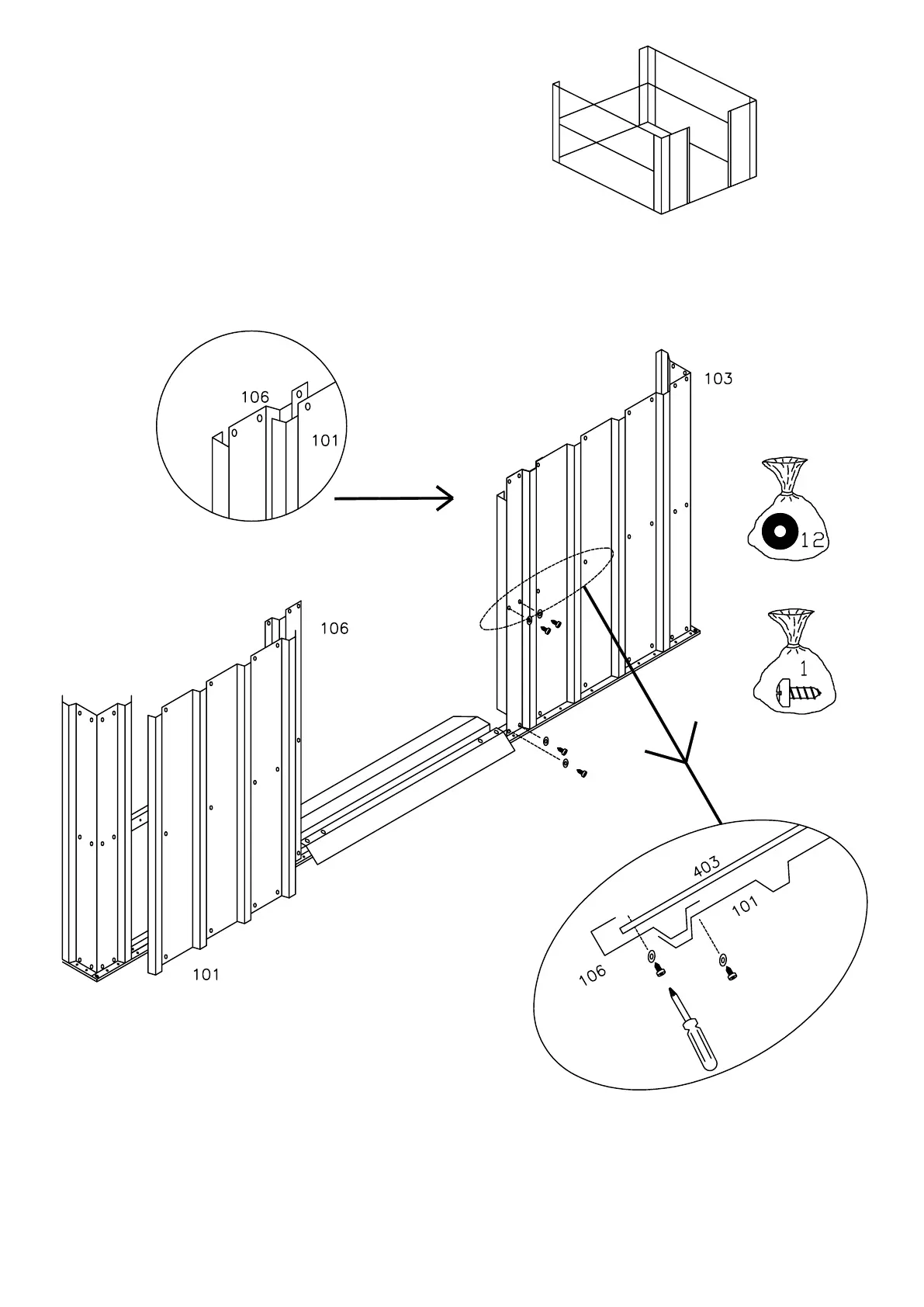 106
101
103
12
1
106
101
403
101
106