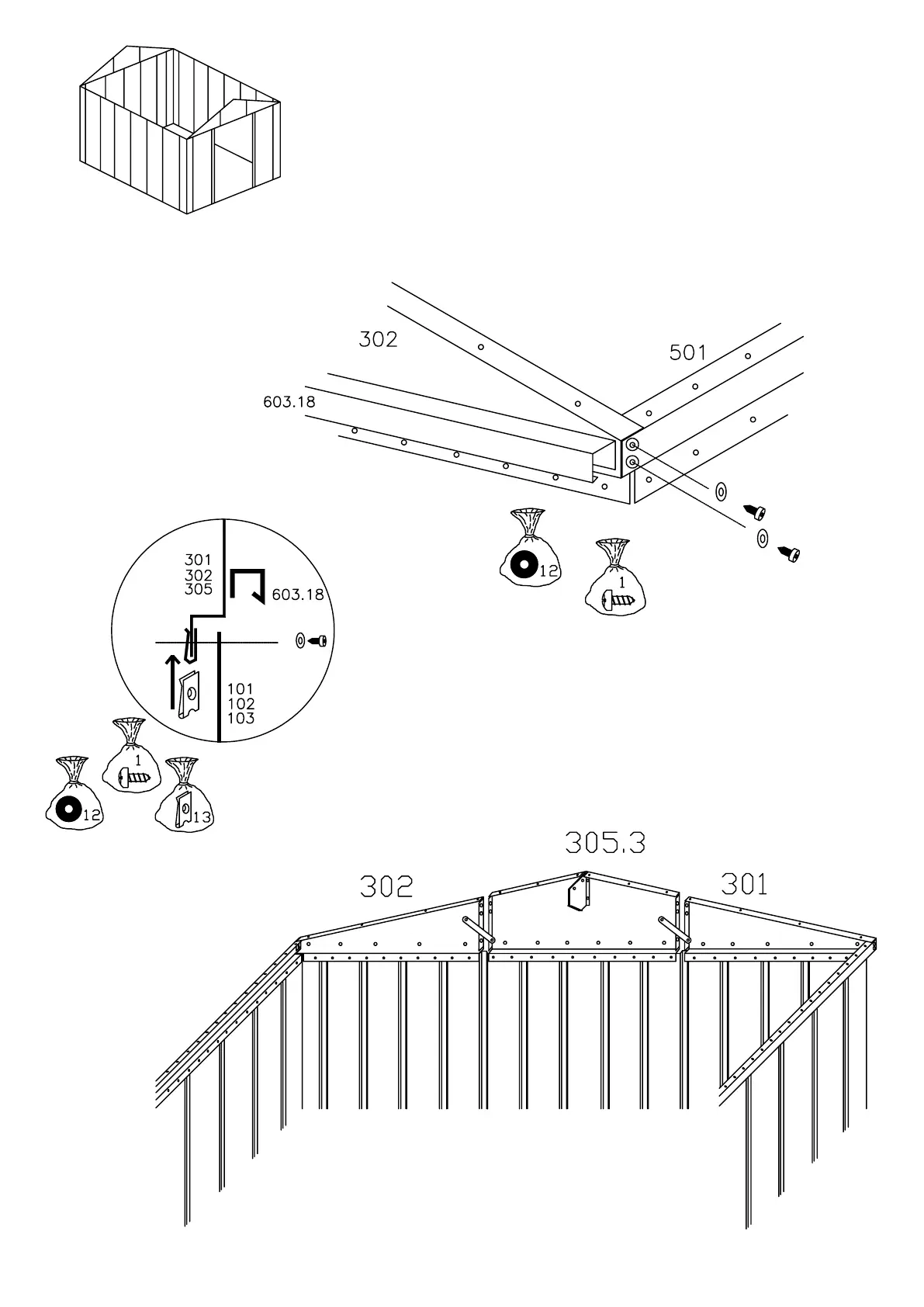 302
501
603.18
12
1
301
302
305
603.18
101
102
103
1
12
13
305.3
302
301