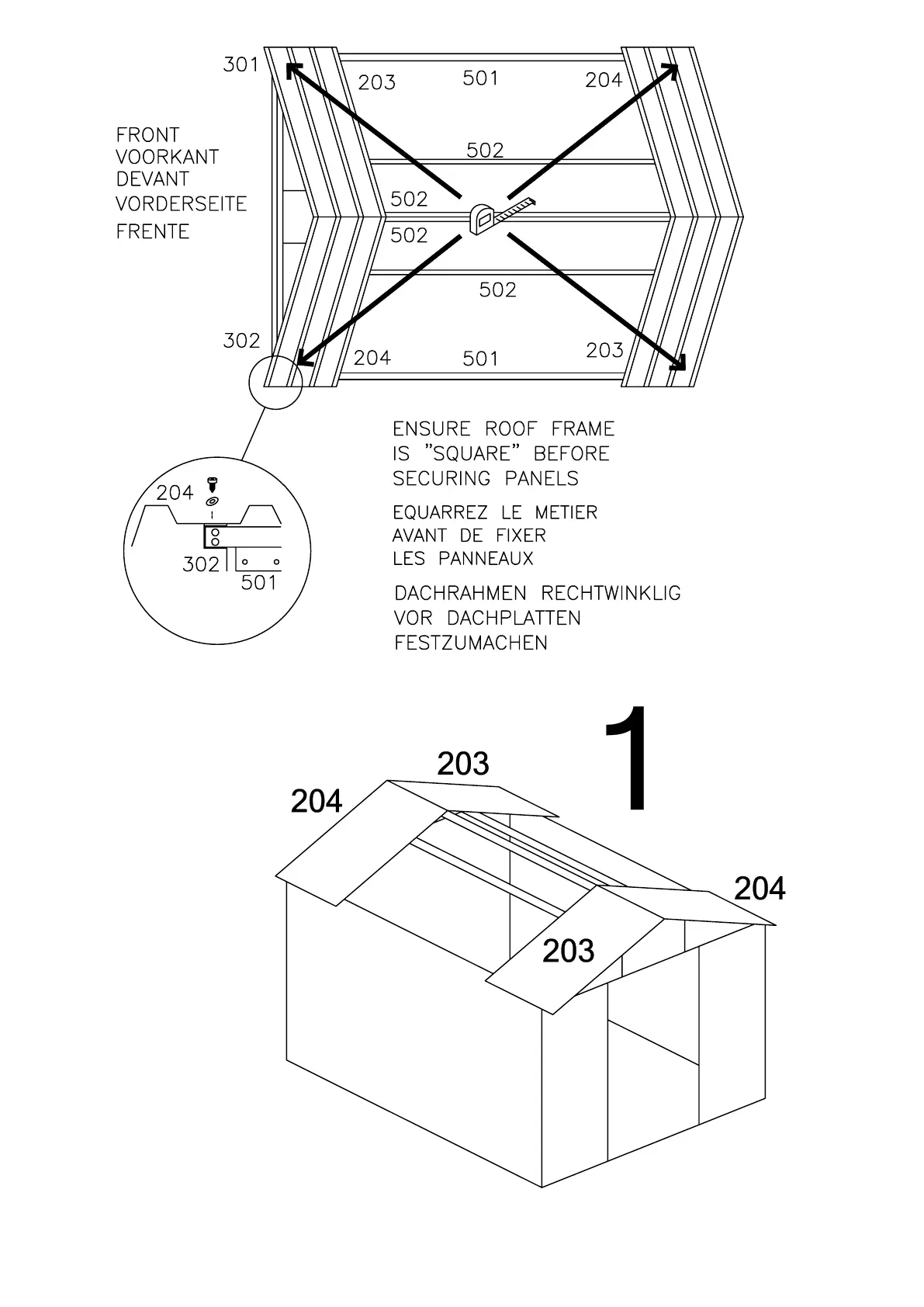 301

203

501

204

FRONT
VOORKANT
DEVANT
VORDERSEITE
FRENTE

502

502

502

502

302

204

501

203

204

302

501

ENSURE ROOF FRAME IS "SQUARE" BEFORE SECURING PANELS

EQUARREZ LE METIER AVANT DE FIXER LES PANNEAUX

DACHRAHMEN RECHTWINKLIG VOR DACHPLATTEN FESTZUMACHEN

1

203

204

204

203