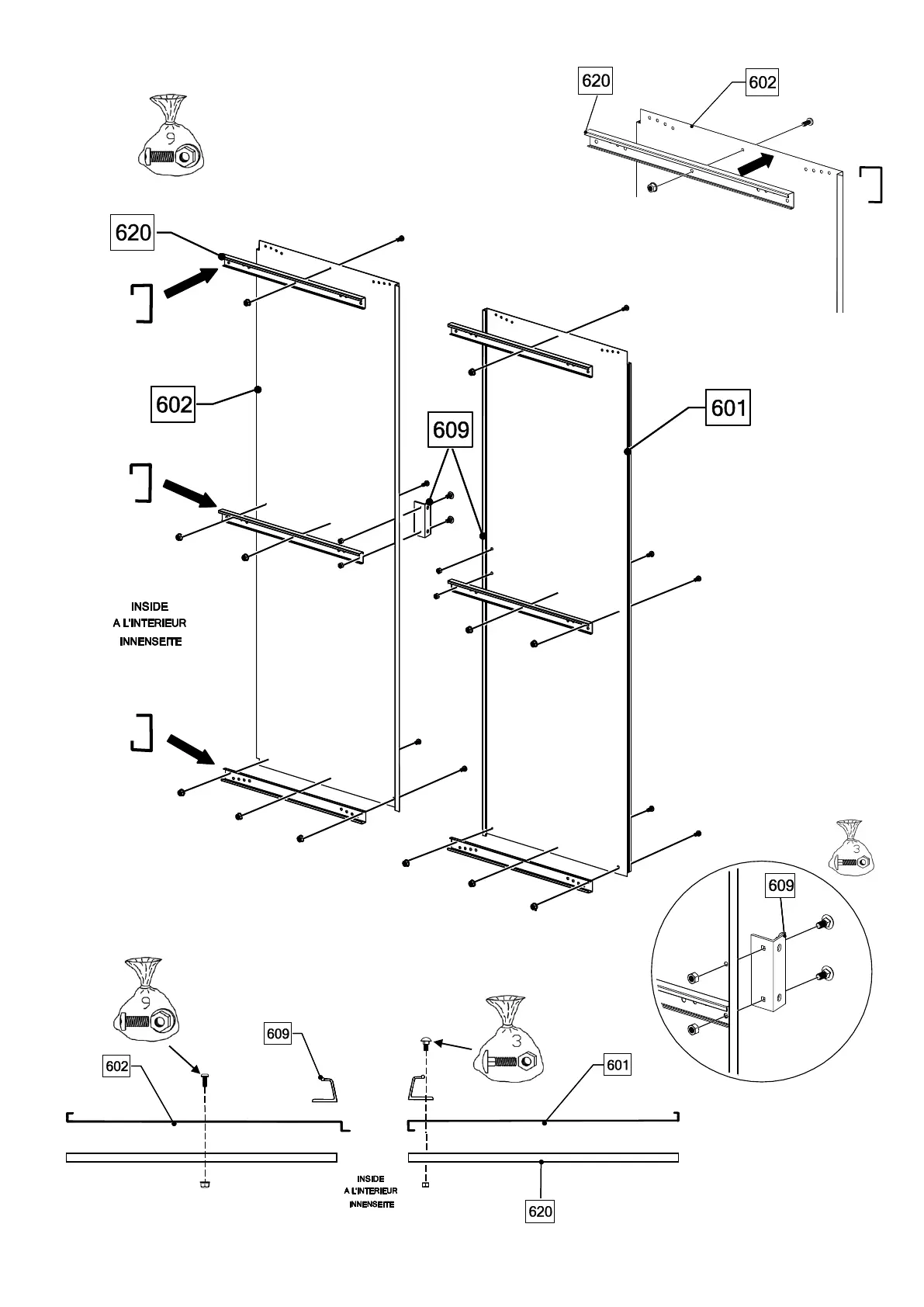 9

620

602

620

602

609

601

INSIDE
A L'INTERIEUR
INNENSEITE

3

609

9

609

3

602

601

INSIDE
A L'INTERIEUR
INNENSEITE

620