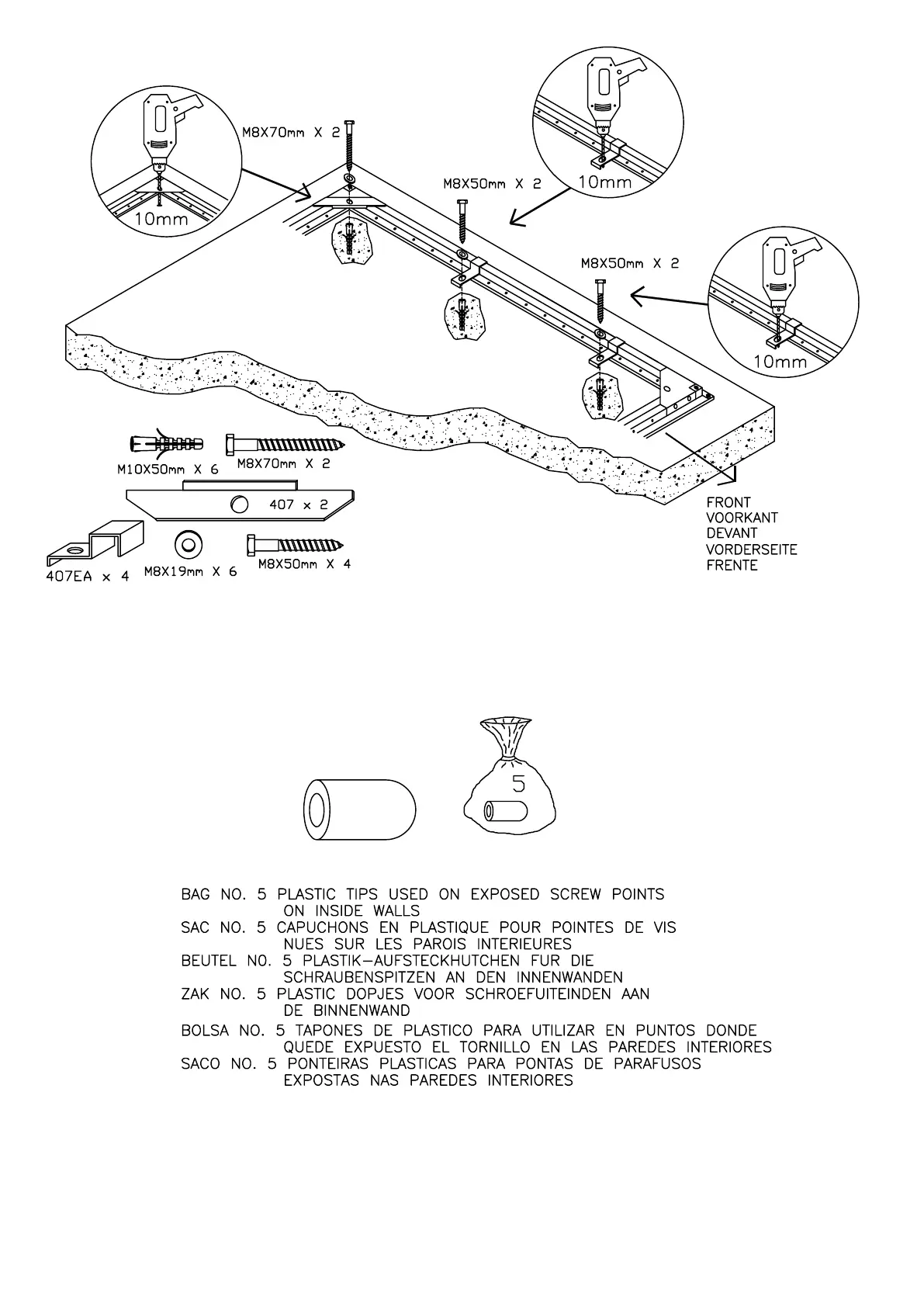 M8X70mm X 2

10mm

M8X50mm X 2

10mm

M8X50mm X 2

10mm

M10X50mm X 6

M8X70mm X 2

407 x 2

407EA x 4

M8X19mm X 6

M8X50mm X 4

FRONT
VOORKANT
DEVANT
VORDERSEITE
FRENTE

5

BAG NO. 5 PLASTIC TIPS USED ON EXPOSED SCREW POINTS ON INSIDE WALLS
SAC NO. 5 CAPUCHONS EN PLASTIQUE POUR POINTES DE VIS NUES SUR LES PAROIS INTERIEURES
BEUTEL NO. 5 PLASTIK-AUFSTECKHUTCHEN FUR DIE SCHRAUBENSPITZEN AN DEN INNENWANDEN
ZAK NO. 5 PLASTIC DOPJES VOOR SCHROEFUITEINDEN AAN DE BINNENWAND
BOLSA NO. 5 TAPONES DE PLASTICO PARA UTILIZAR EN PUNTOS DONDE QUEDE EXPUESTO EL TORNILLO EN LAS PAREDES INTERIORES
SACO NO. 5 PONTEIRAS PLASTICAS PARA PONTAS DE PARAFUSOS EXPOSTAS NAS PAREDES INTERIORES